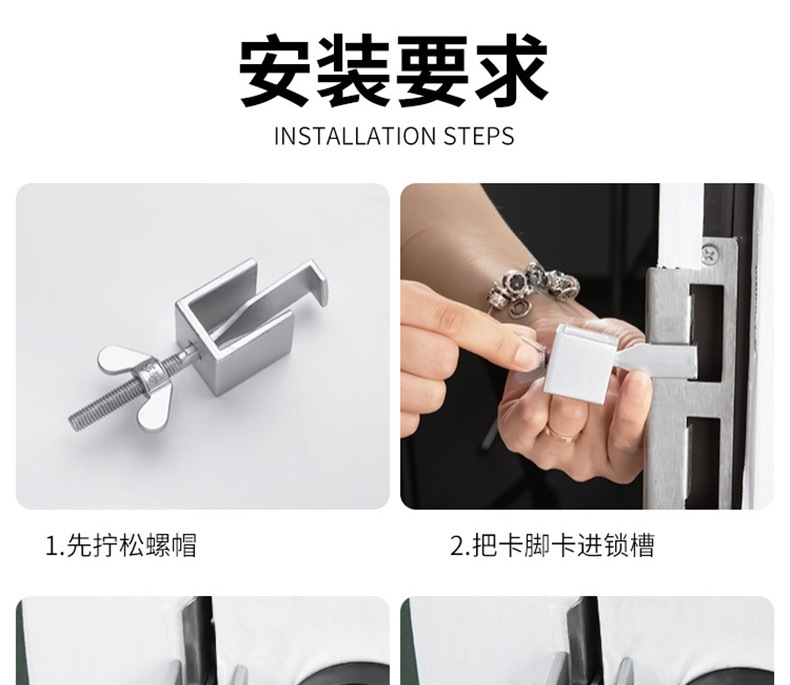 安装要求
INSTALLATION STEPS

1.先拧松螺帽

2.把卡脚卡进锁槽