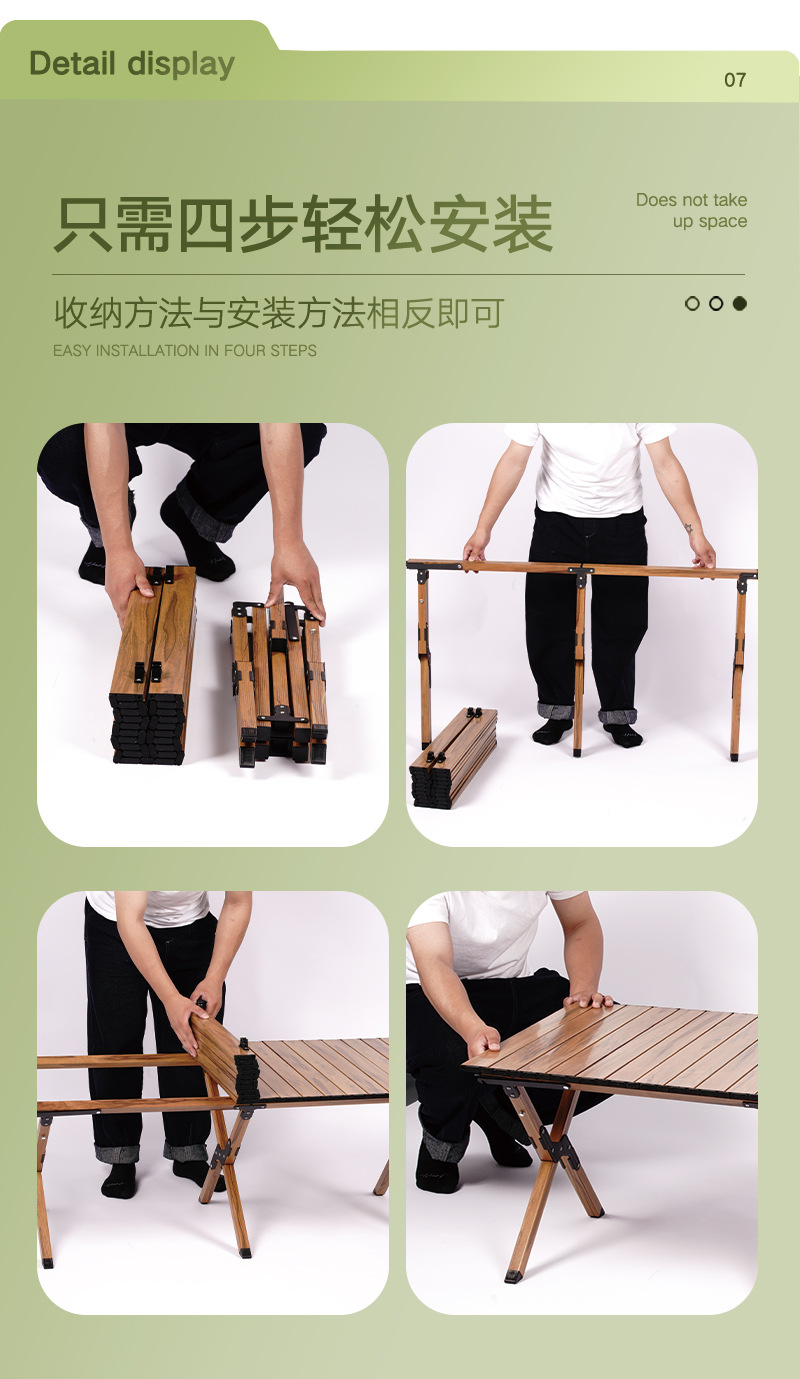 Detail display

07

只需四步轻松安装

Does not take up space

收纳方法与安装方法相反即可

EASY INSTALLATION IN FOUR STEPS