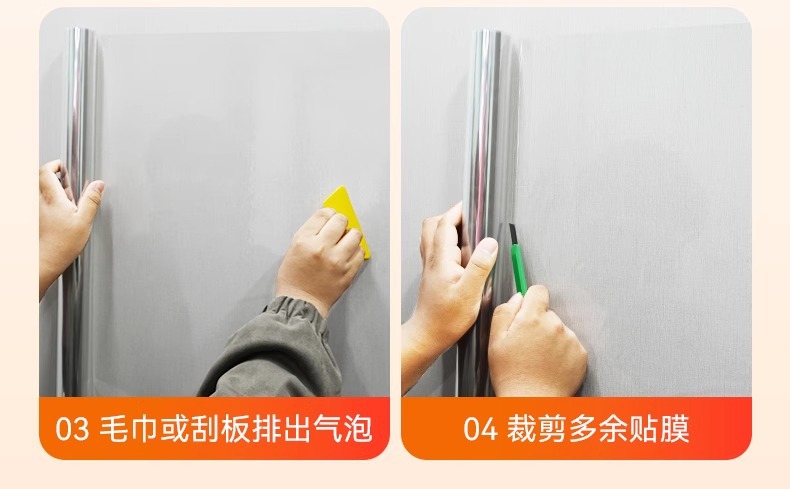 03 毛巾或刮板排出气泡

04 裁剪多余贴膜