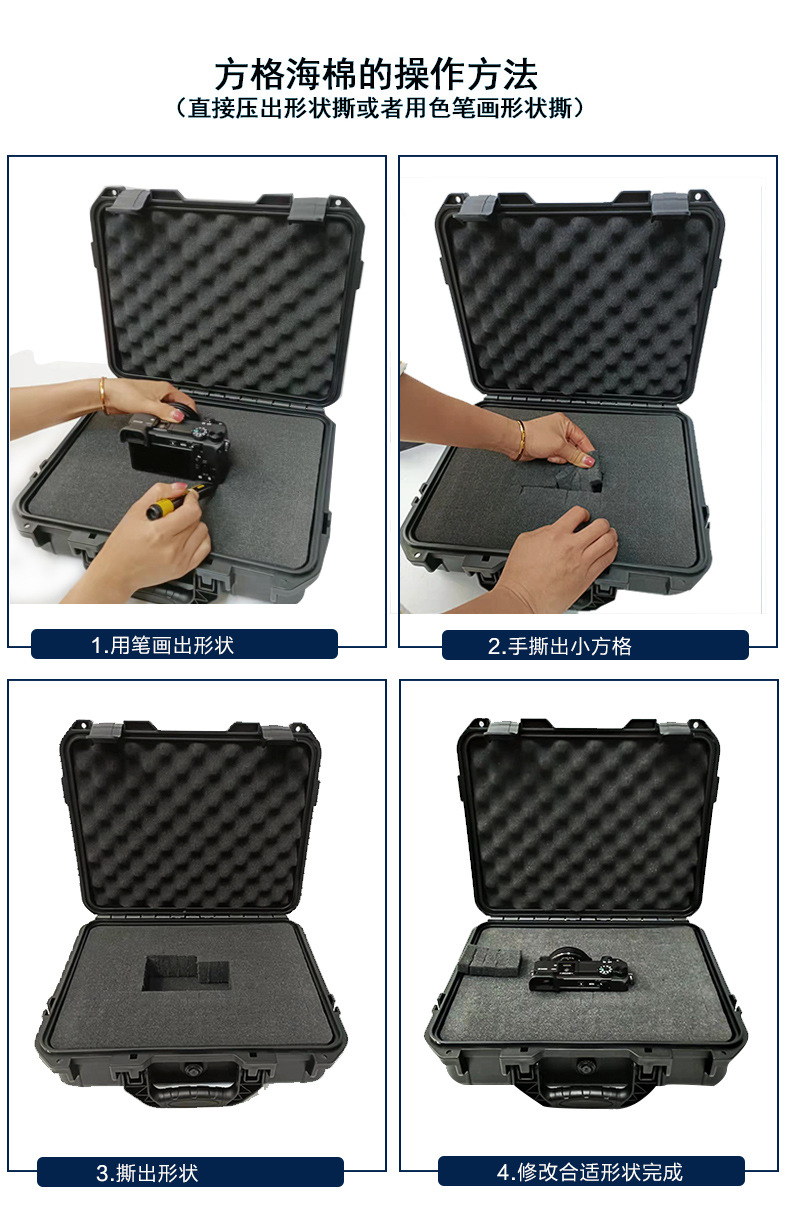 方格海棉的操作方法
（直接压出形状撕或者用色笔画形状撕）

1.用笔画出形状

2.手撕出小方格

3.撕出形状

4.修改合适形状完成