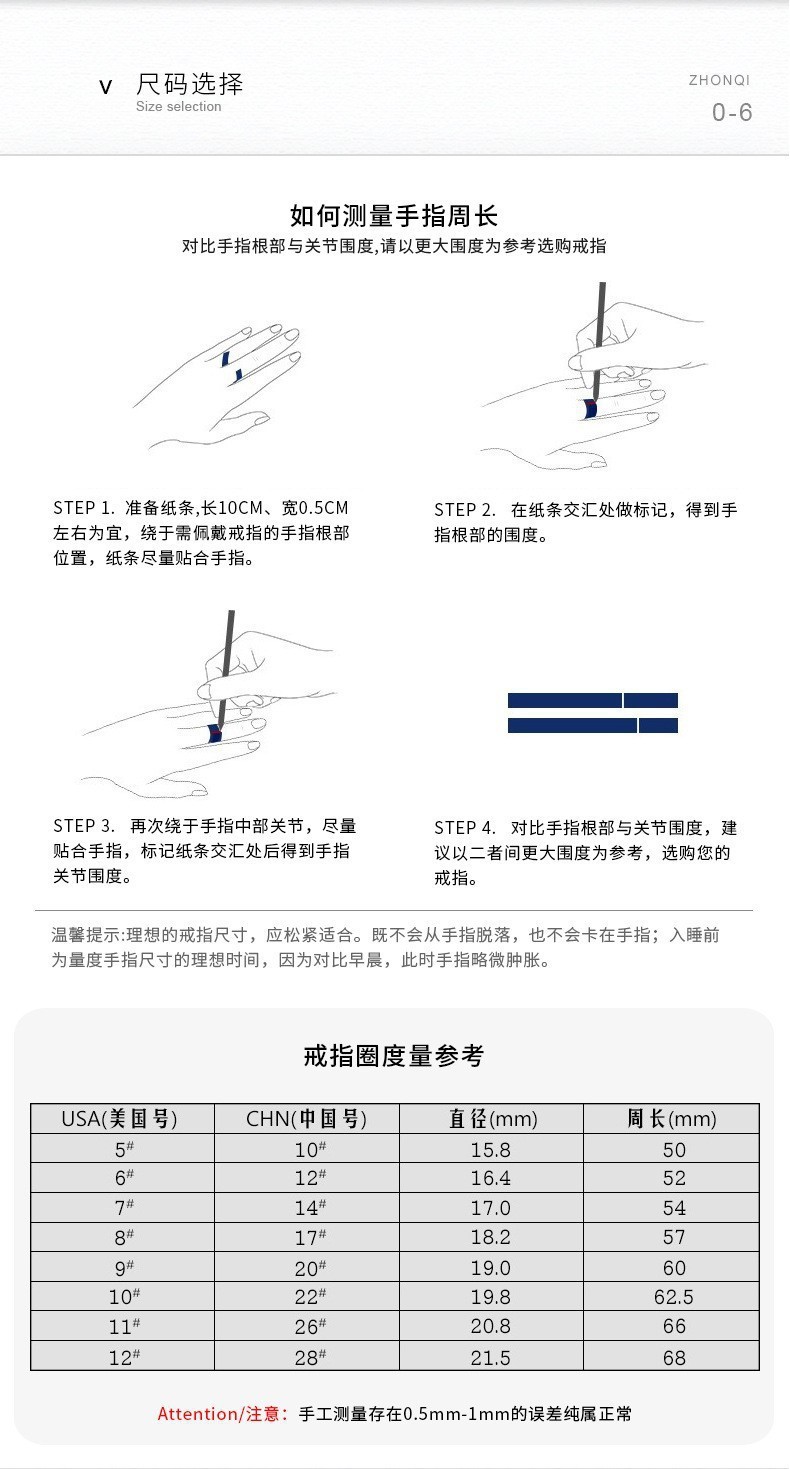 v 尺码选择
Size selection

ZHONQI
0-6

如何测量手指周长
对比手指根部与关节围度,请以更大围度为参考选购戒指

STEP 1. 准备纸条,长10CM、宽0.5CM左右为宜，绕于需佩戴戒指的手指根部位置，纸条尽量贴合手指。

STEP 2. 在纸条交汇处做标记，得到手指根部的围度。

STEP 3. 再次绕于手指中部关节，尽量贴合手指，标记纸条交汇处后得到手指关节围度。

STEP 4. 对比手指根部与关节围度，建议以二者间更大围度为参考，选购您的戒指。

温馨提示:理想的戒指尺寸，应松紧适合。既不会从手指脱落，也不会卡在手指；入睡前为量度手指尺寸的理想时间，因为对比早晨，此时手指略微肿胀。

戒指圈度量参考

| USA(美国号) | CHN(中国号) | 直径(mm) | 周长(mm) |
|---|---|---|---|
| 5# | 10# | 15.8 | 50 |
| 6# | 12# | 16.4 | 52 |
| 7# | 14# | 17.0 | 54 |
| 8# | 17# | 18.2 | 57 |
| 9# | 20# | 19.0 | 60 |
| 10# | 22# | 19.8 | 62.5 |
| 11# | 26# | 20.8 | 66 |
| 12# | 28# | 21.5 | 68 |

Attention/注意：手工测量存在0.5mm-1mm的误差纯属正常