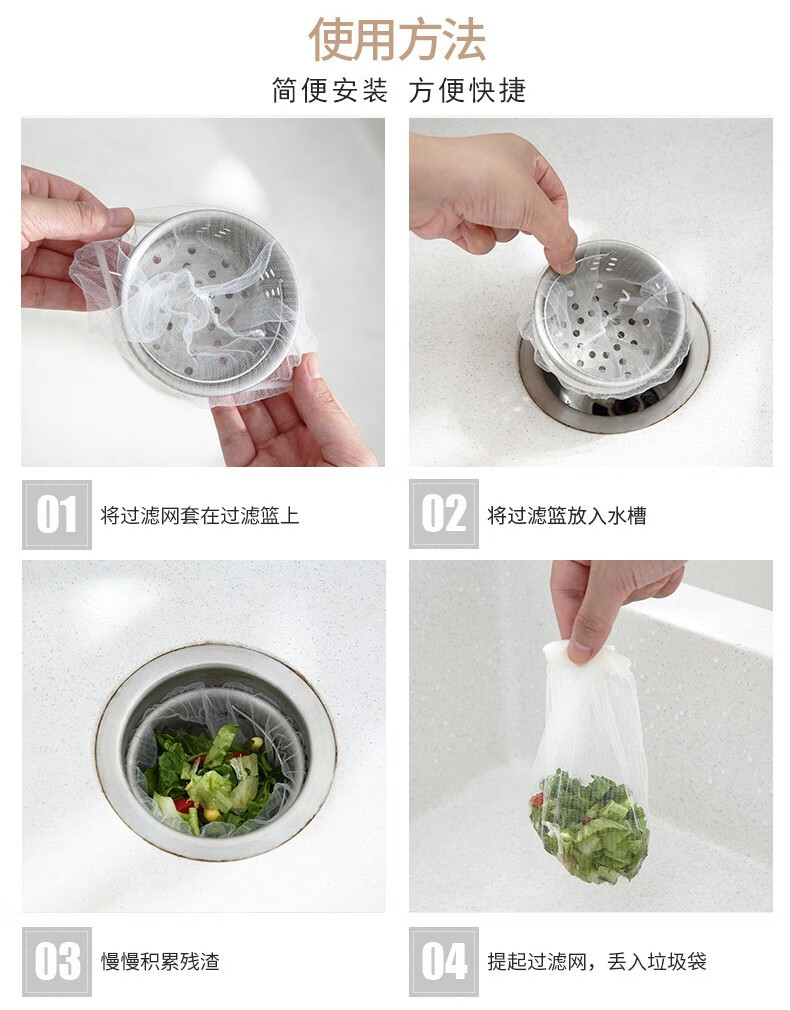 使用方法

简便安装 方便快捷

01 将过滤网套在过滤篮上

02 将过滤篮放入水槽

03 慢慢积累残渣

04 提起过滤网，丢入垃圾袋