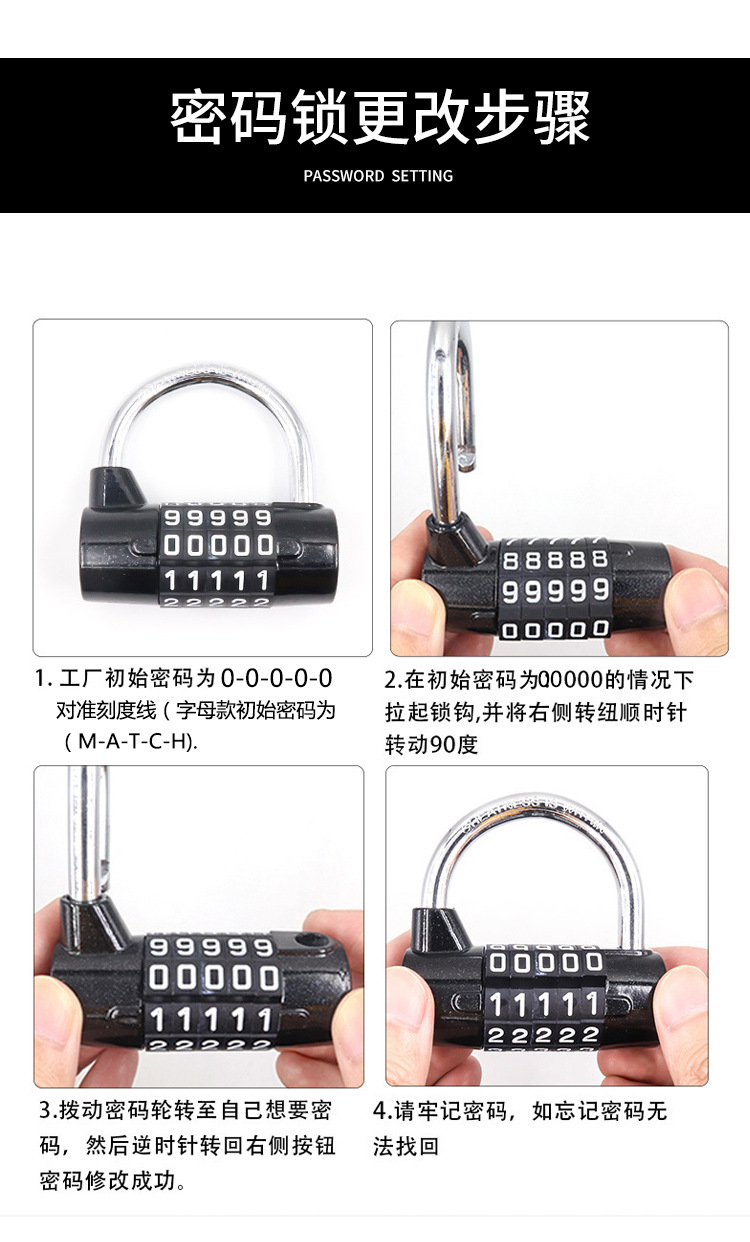 密码锁更改步骤
PASSWORD SETTING

99999
00000
11111
22222

1. 工厂初始密码为 0-0-0-0-0 对准刻度线（字母款初始密码为（M-A-T-C-H).

88888
99999
00000

2.在初始密码为00000的情况下拉起锁钩,并将右侧转纽顺时针转动90度

99999
00000
11111
22222

3.拨动密码轮转至自己想要密码，然后逆时针转回右侧按钮密码修改成功。

00000
11111
22222

4.请牢记密码，如忘记密码无法找回