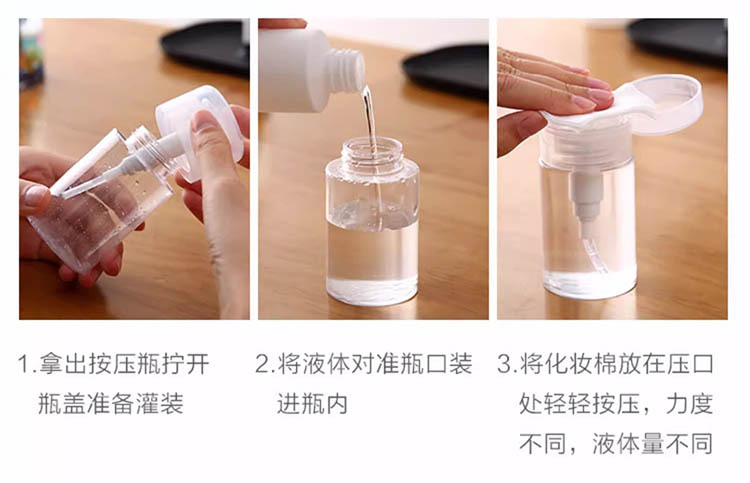 1.拿出按压瓶拧开瓶盖准备灌装

2.将液体对准瓶口装进瓶内

3.将化妆棉放在压口处轻轻按压，力度不同，液体量不同