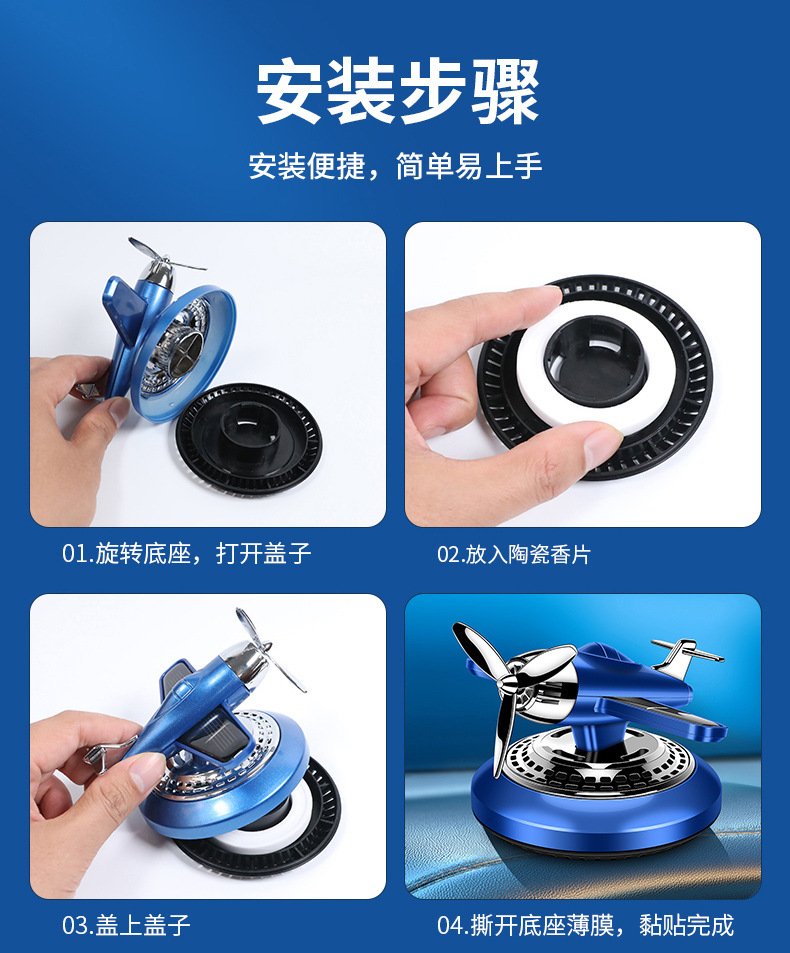 安装步骤

安装便捷，简单易上手

01.旋转底座，打开盖子

02.放入陶瓷香片

03.盖上盖子

04.撕开底座薄膜，黏贴完成