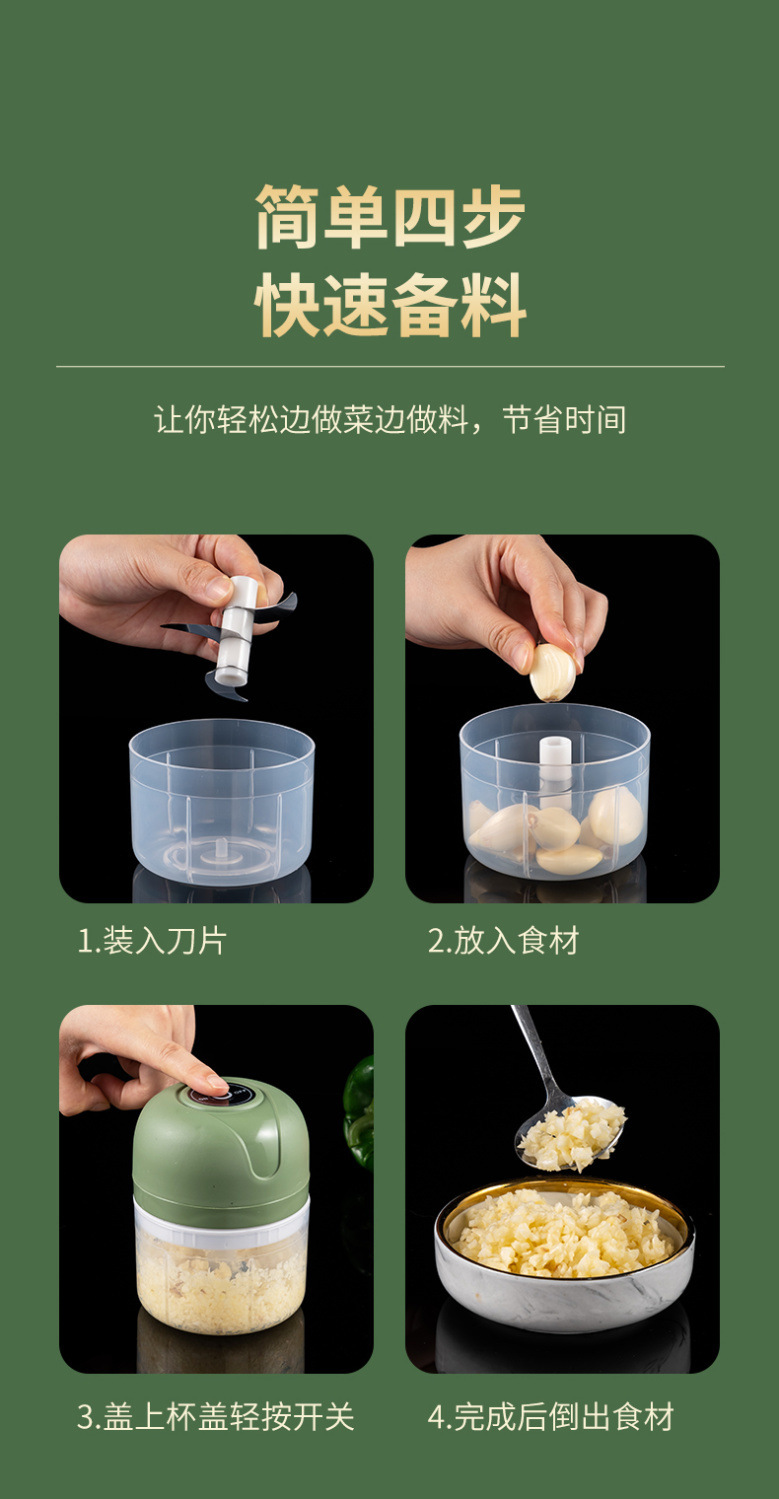 简单四步
快速备料

让你轻松边做菜边做料，节省时间

1.装入刀片

2.放入食材

3.盖上杯盖轻按开关

4.完成后倒出食材