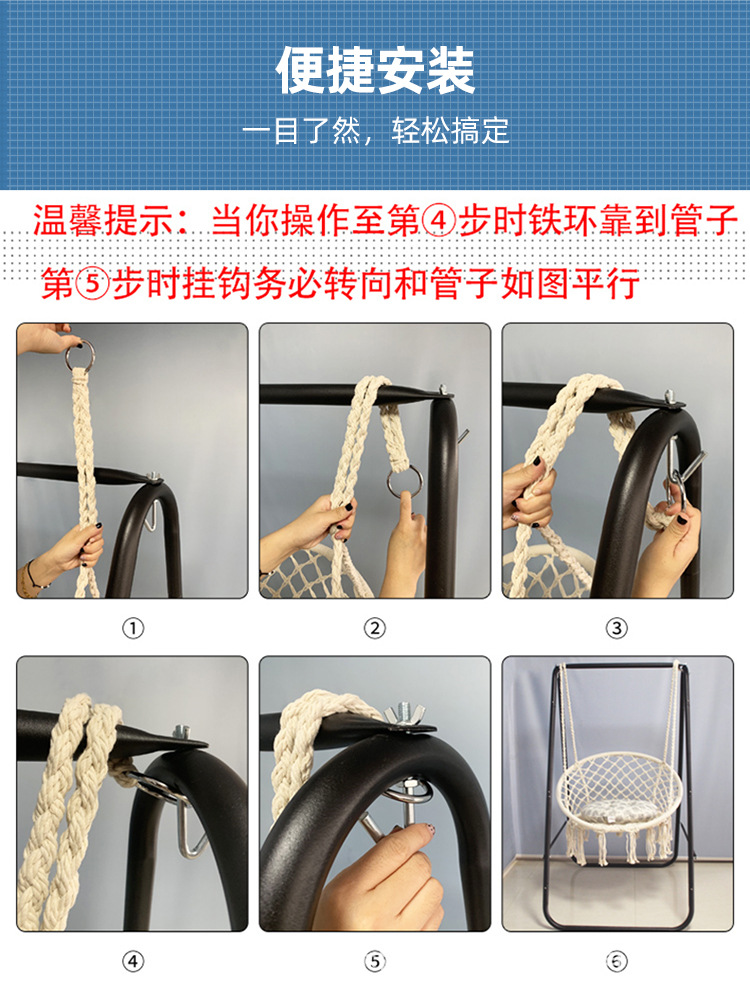 便捷安装

一目了然，轻松搞定

温馨提示：当你操作至第④步时铁环靠到管子

第⑤步时挂钩务必转向和管子如图平行

①

②

③

④

⑤

⑥