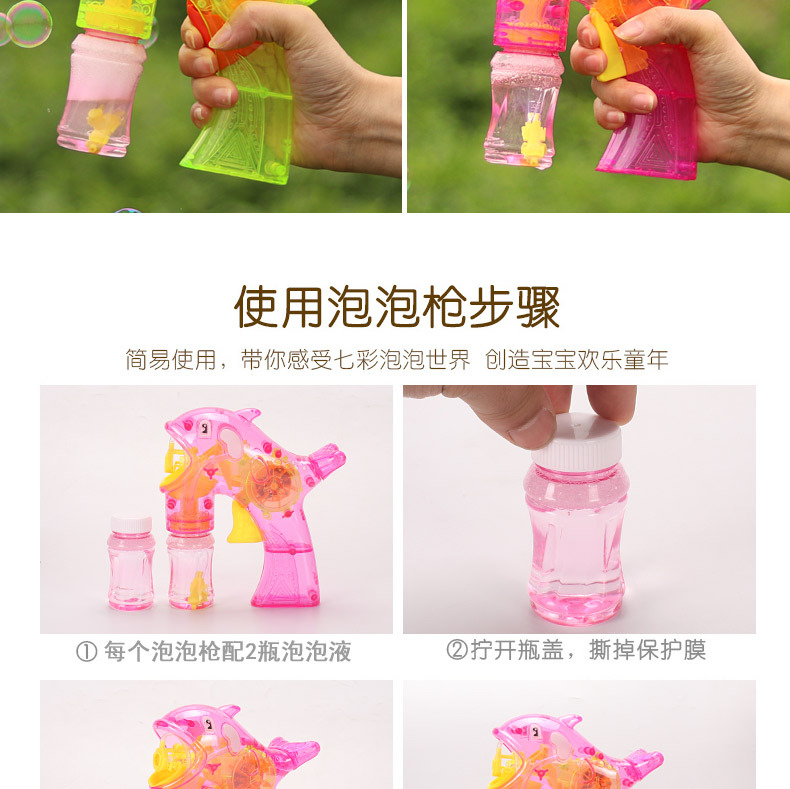 使用泡泡枪步骤

简易使用，带你感受七彩泡泡世界 创造宝宝欢乐童年

① 每个泡泡枪配2瓶泡泡液

②拧开瓶盖，撕掉保护膜