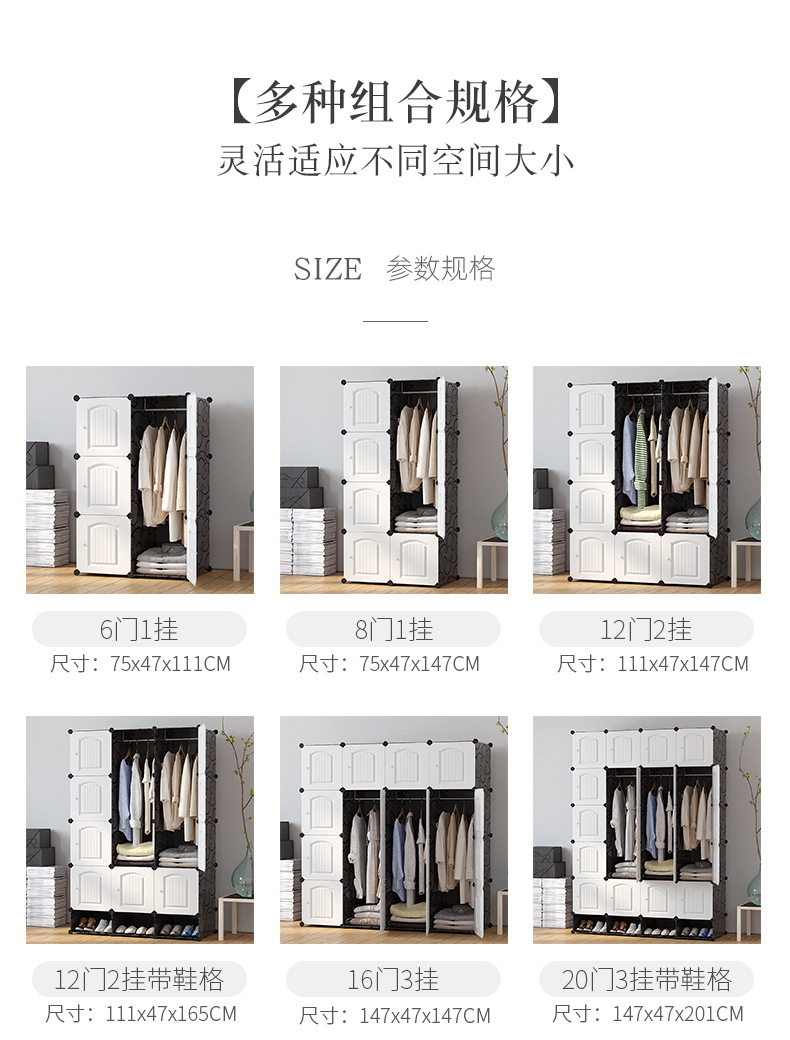 【多种组合规格】
灵活适应不同空间大小

SIZE 参数规格

6门1挂
尺寸：75x47x111CM

8门1挂
尺寸：75x47x147CM

12门2挂
尺寸：111x47x147CM

12门2挂带鞋格
尺寸：111x47x165CM

16门3挂
尺寸：147x47x147CM

20门3挂带鞋格
尺寸：147x47x201CM