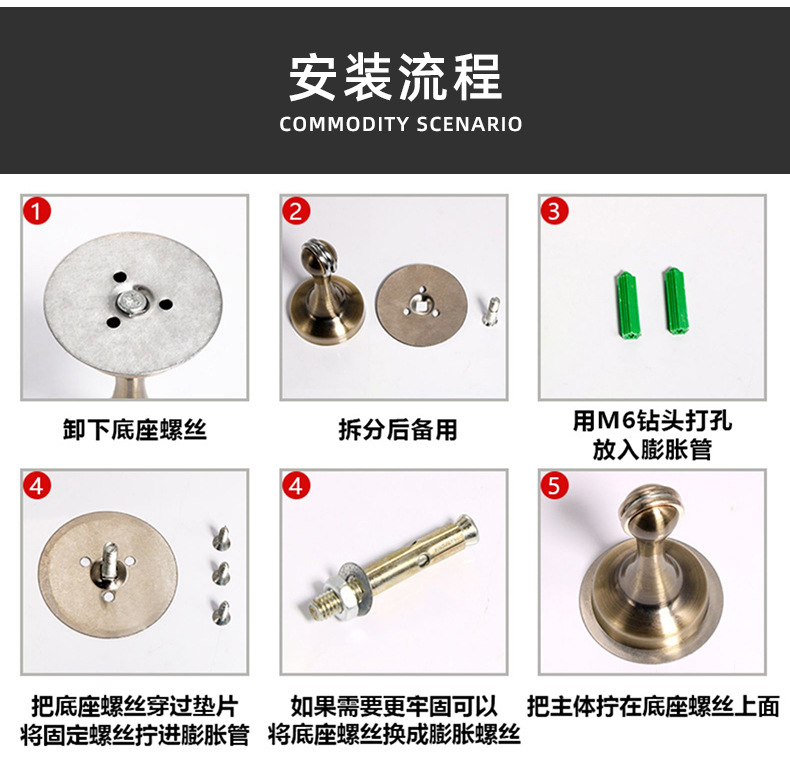 安装流程
COMMODITY SCENARIO

1
卸下底座螺丝

2
拆分后备用

3
用M6钻头打孔
放入膨胀管

4
把底座螺丝穿过垫片
将固定螺丝拧进膨胀管

4
如果需要更牢固可以
将底座螺丝换成膨胀螺丝

5
把主体拧在底座螺丝上面