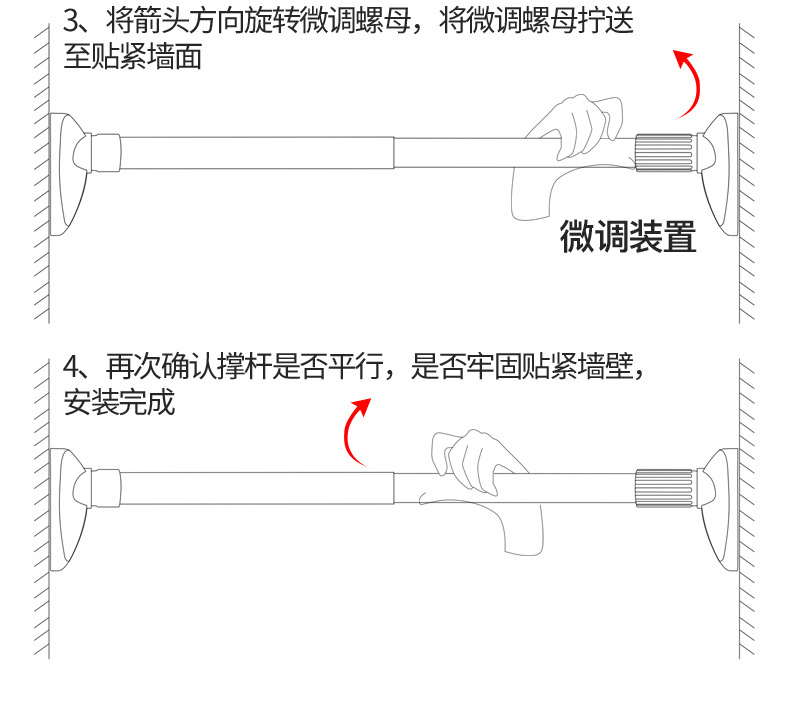 3、将箭头方向旋转微调螺母，将微调螺母拧送至贴紧墙面

微调装置

4、再次确认撑杆是否平行，是否牢固贴紧墙壁，安装完成