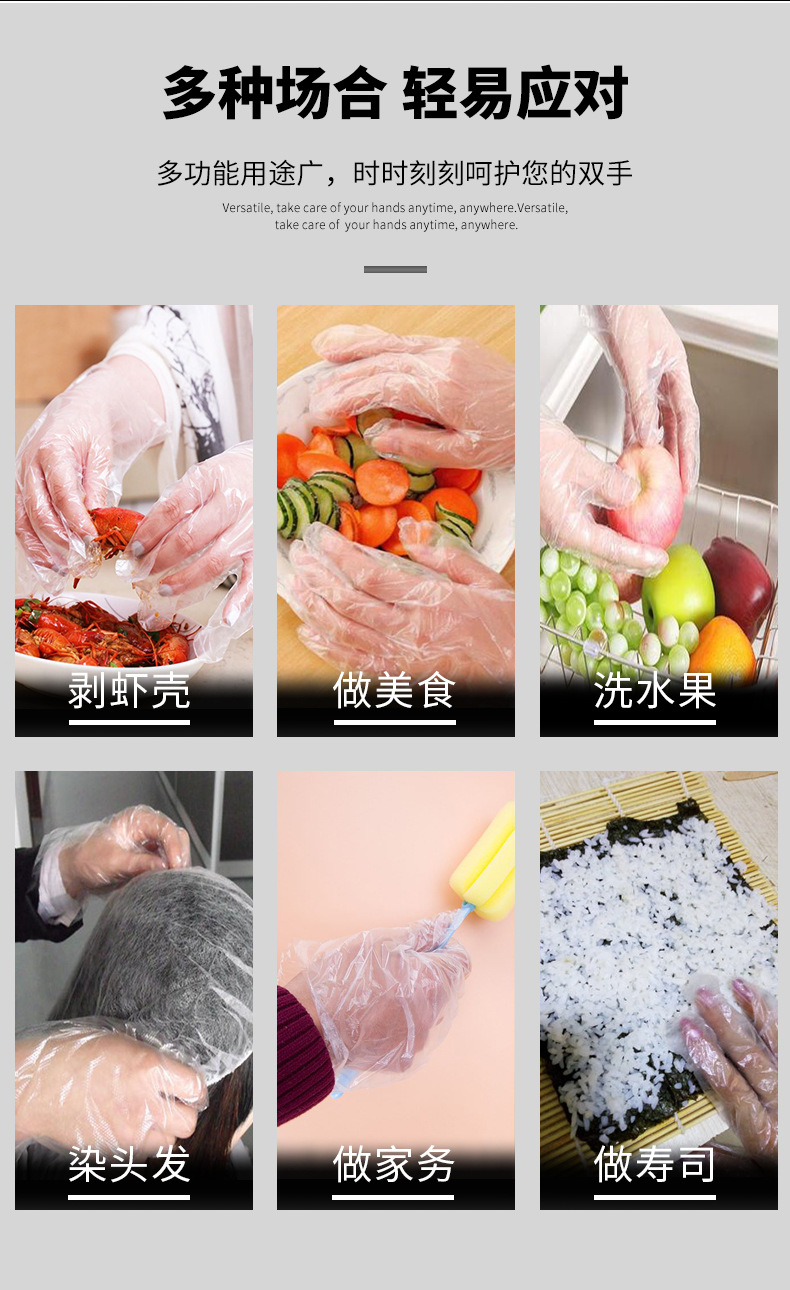 多种场合 轻易应对

多功能用途广，时时刻刻呵护您的双手

Versatile, take care of your hands anytime, anywhere.Versatile, take care of your hands anytime, anywhere.

剥虾壳

做美食

洗水果

染头发

做家务

做寿司