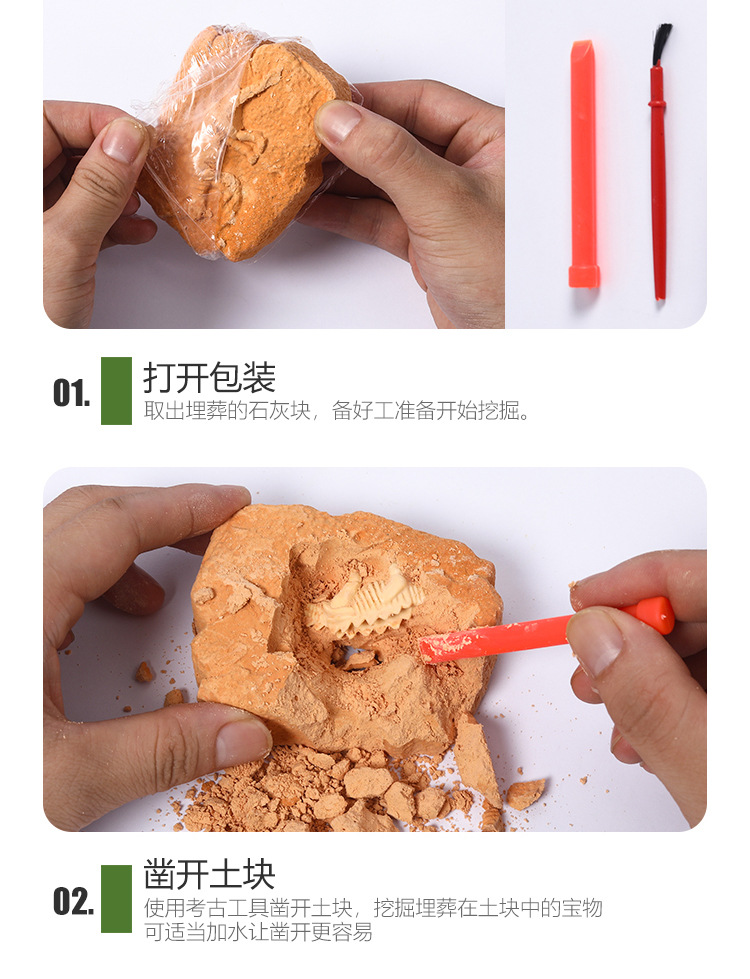 01.

打开包装

取出埋葬的石灰块，备好工准备开始挖掘。

02.

凿开土块

使用考古工具凿开土块，挖掘埋葬在土块中的宝物
可适当加水让凿开更容易