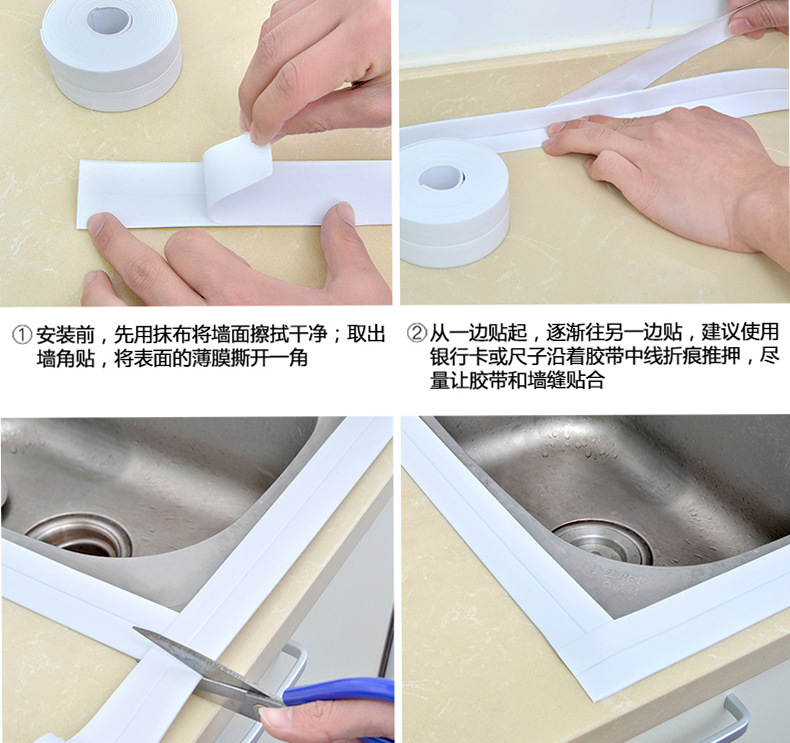 ① 安装前，先用抹布将墙面擦拭干净；取出墙角贴，将表面的薄膜撕开一角

② 从一边贴起，逐渐往另一边贴，建议使用银行卡或尺子沿着胶带中线折痕推押，尽量让胶带和墙缝贴合