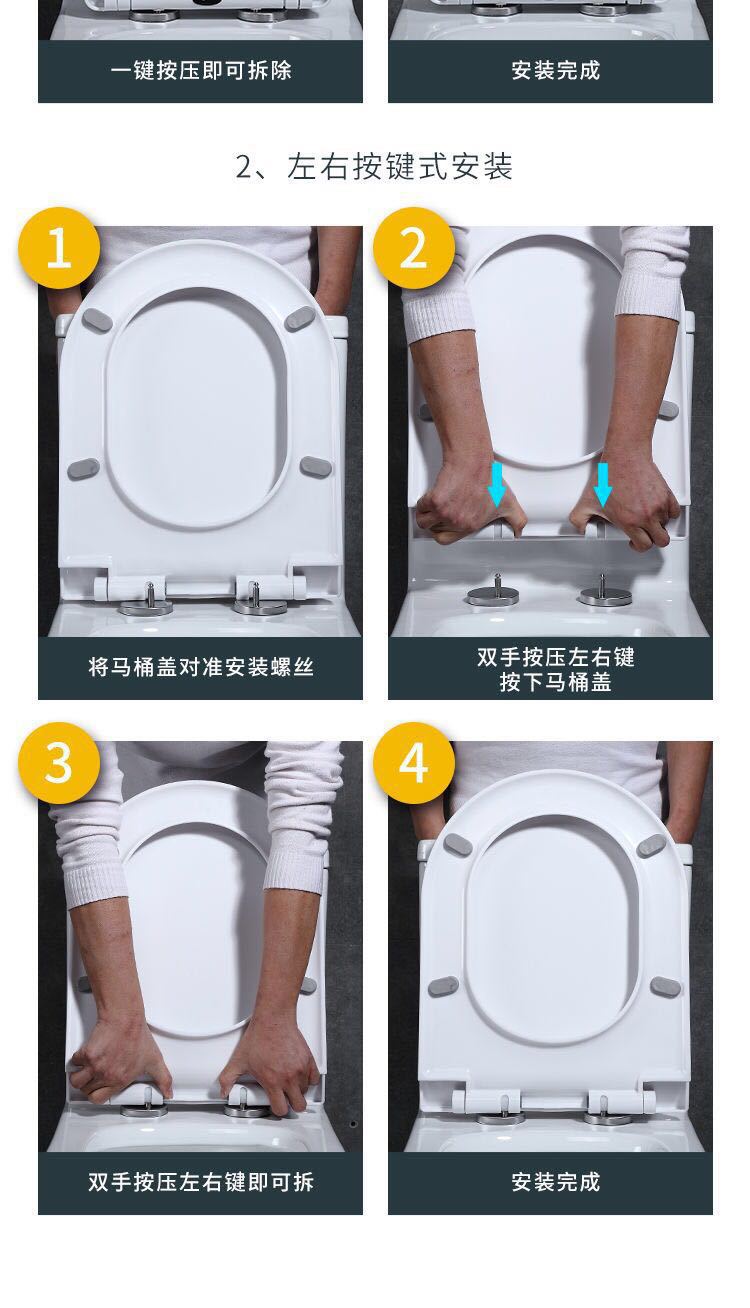 一键按压即可拆除

安装完成

2、左右按键式安装

1

将马桶盖对准安装螺丝

2

双手按压左右键
按下马桶盖

3

双手按压左右键即可拆

4

安装完成