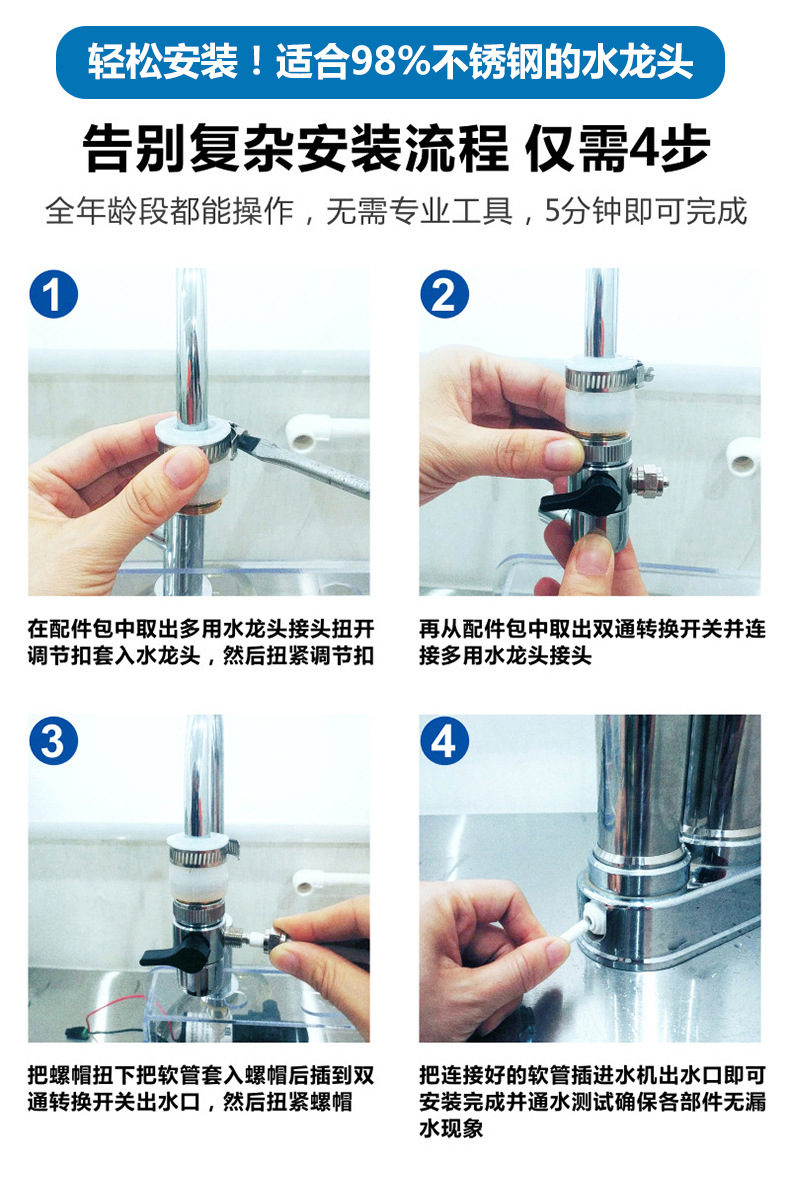 轻松安装！适合98%不锈钢的水龙头

告别复杂安装流程 仅需4步

全年龄段都能操作，无需专业工具，5分钟即可完成

1

在配件包中取出多用水龙头接头扭开调节扣套入水龙头，然后扭紧调节扣

2

再从配件包中取出双通转换开关并连接多用水龙头接头

3

把螺帽扭下把软管套入螺帽后插到双通转换开关出水口，然后扭紧螺帽

4

把连接好的软管插进水机出水口即可安装完成并通水测试确保各部件无漏水现象