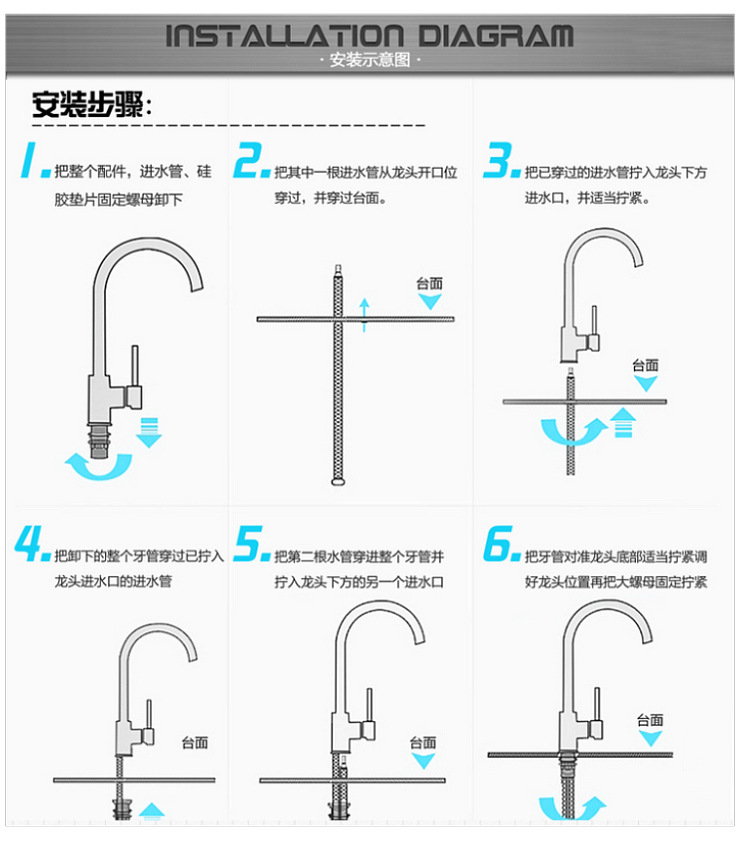 INSTALLATION DIAGRAM
· 安装示意图 ·

安装步骤：

1. 把整个配件，进水管、硅胶垫片固定螺母卸下

2. 把其中一根进水管从龙头开口位穿过，并穿过台面。

台面

3. 把已穿过的进水管拧入龙头下方进水口，并适当拧紧。

台面

4. 把卸下的整个牙管穿过已拧入龙头进水口的进水管

台面

5. 把第二根水管穿进整个牙管并拧入龙头下方的另一个进水口

台面

6. 把牙管对准龙头底部适当拧紧调好龙头位置再把大螺母固定拧紧

台面