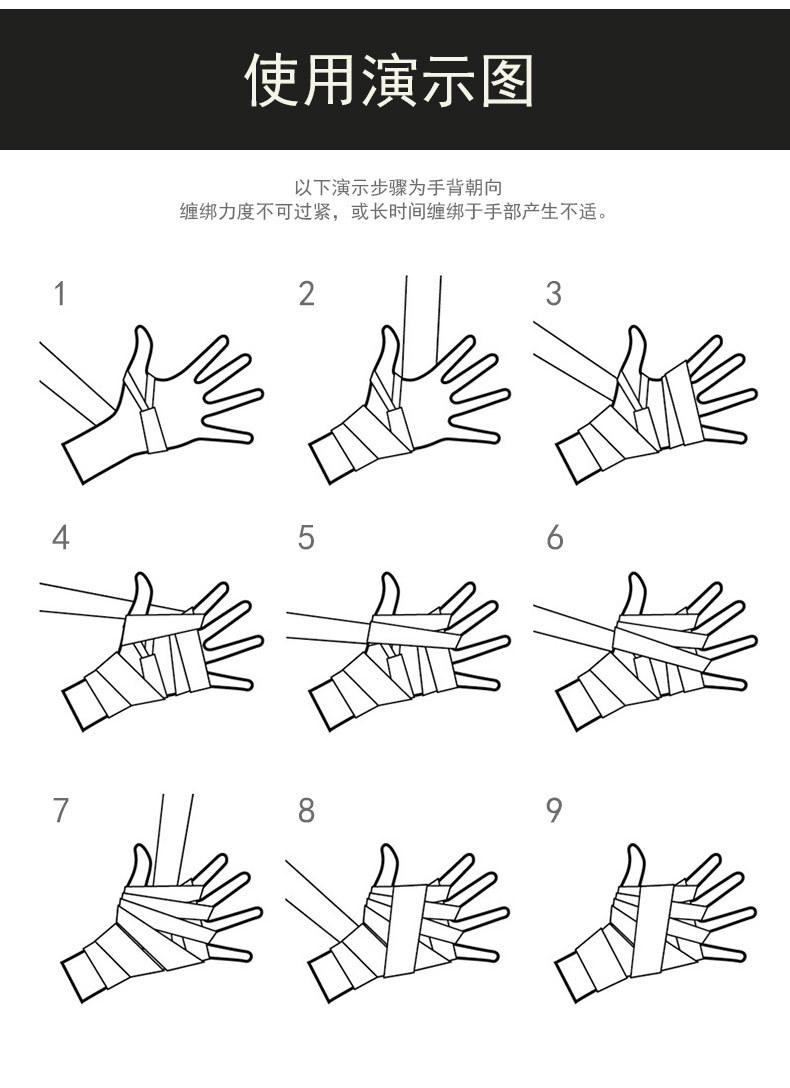 使用演示图

以下演示步骤为手背朝向
缠绑力度不可过紧，或长时间缠绑于手部产生不适。

1

2

3

4

5

6

7

8

9