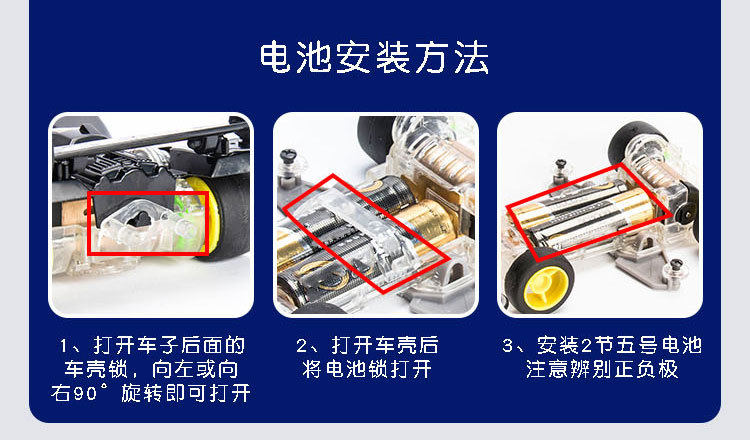 电池安装方法

1、打开车子后面的车壳锁，向左或向右90°旋转即可打开

2、打开车壳后将电池锁打开

3、安装2节五号电池注意辨别正负极