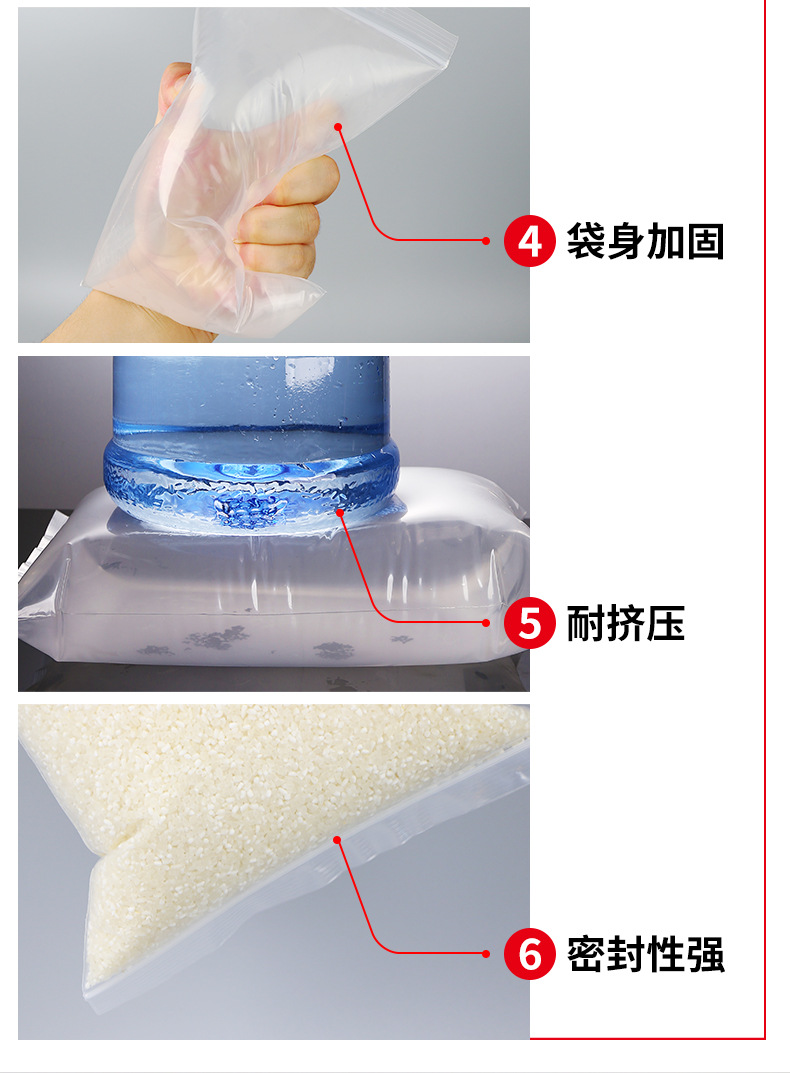 4 袋身加固

5 耐挤压

6 密封性强