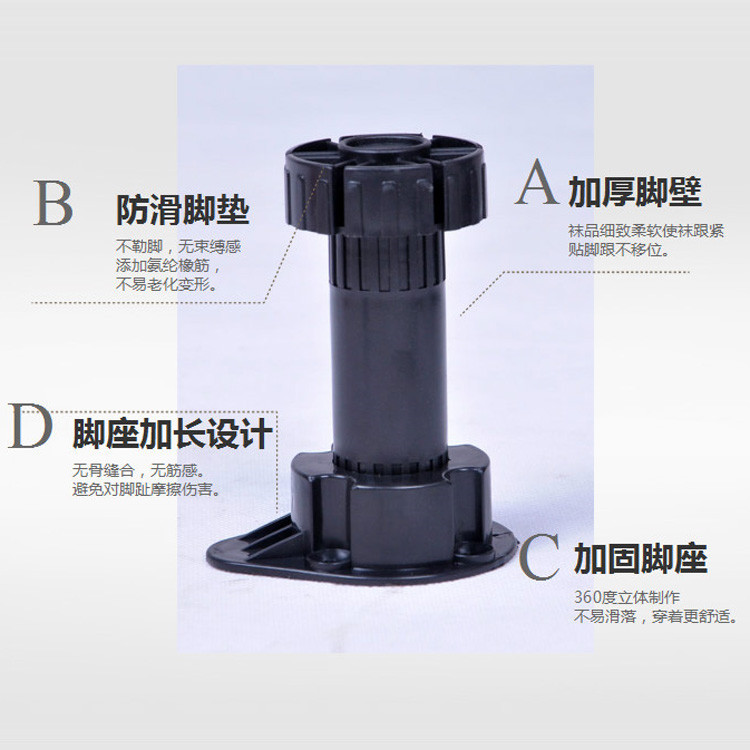 B 防滑脚垫

不勒脚，无束缚感
添加氨纶橡筋，
不易老化变形。

A 加厚脚壁

袜品细致柔软使袜跟紧贴脚跟不移位。

D 脚座加长设计

无骨缝合，无筋感。
避免对脚趾摩擦伤害。

C 加固脚座

360度立体制作
不易滑落，穿着更舒适。