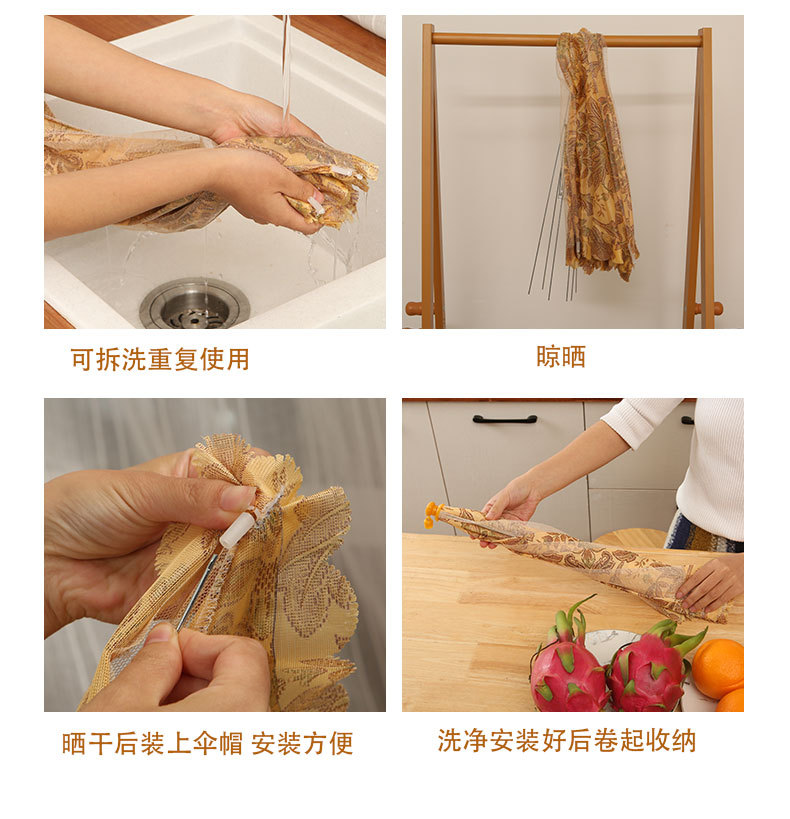 可拆洗重复使用

晾晒

晒干后装上伞帽 安装方便

洗净安装好后卷起收纳