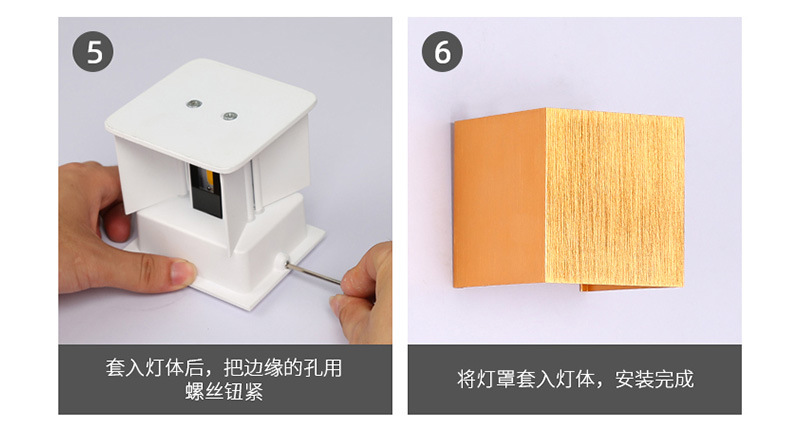 5

套入灯体后，把边缘的孔用螺丝钮紧

6

将灯罩套入灯体，安装完成