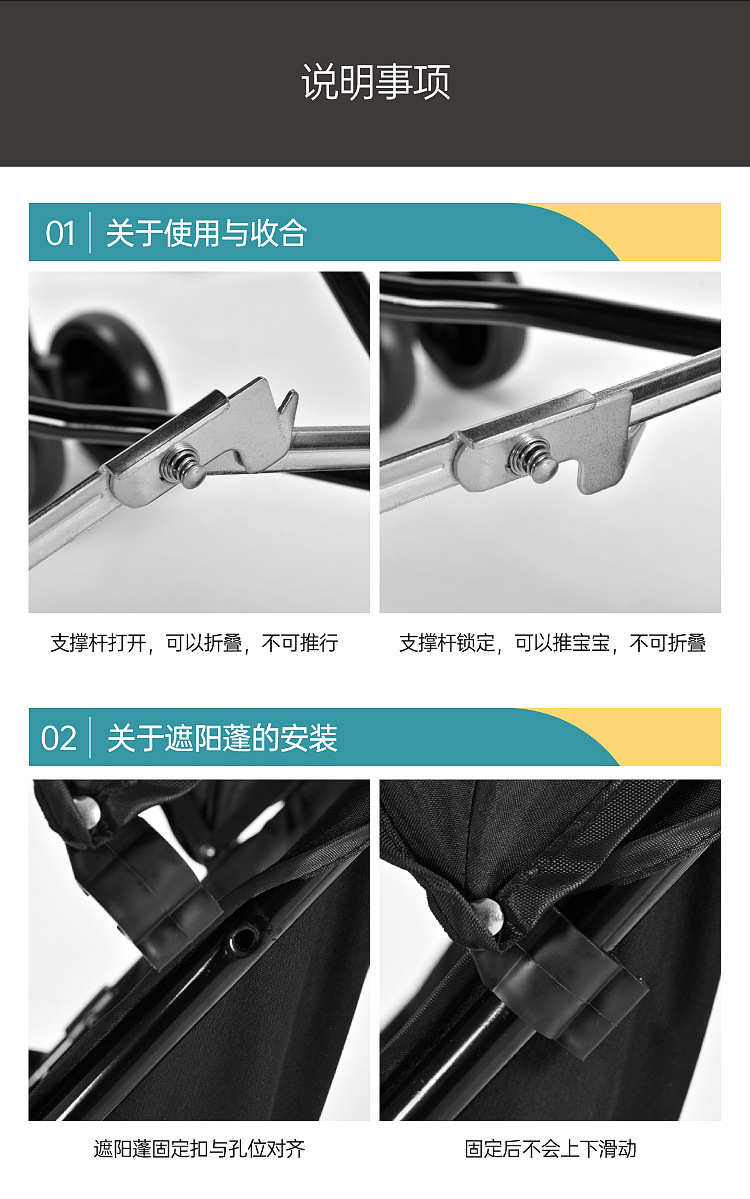 说明事项

01 关于使用与收合

支撑杆打开，可以折叠，不可推行

支撑杆锁定，可以推宝宝，不可折叠

02 关于遮阳蓬的安装

遮阳蓬固定扣与孔位对齐

固定后不会上下滑动