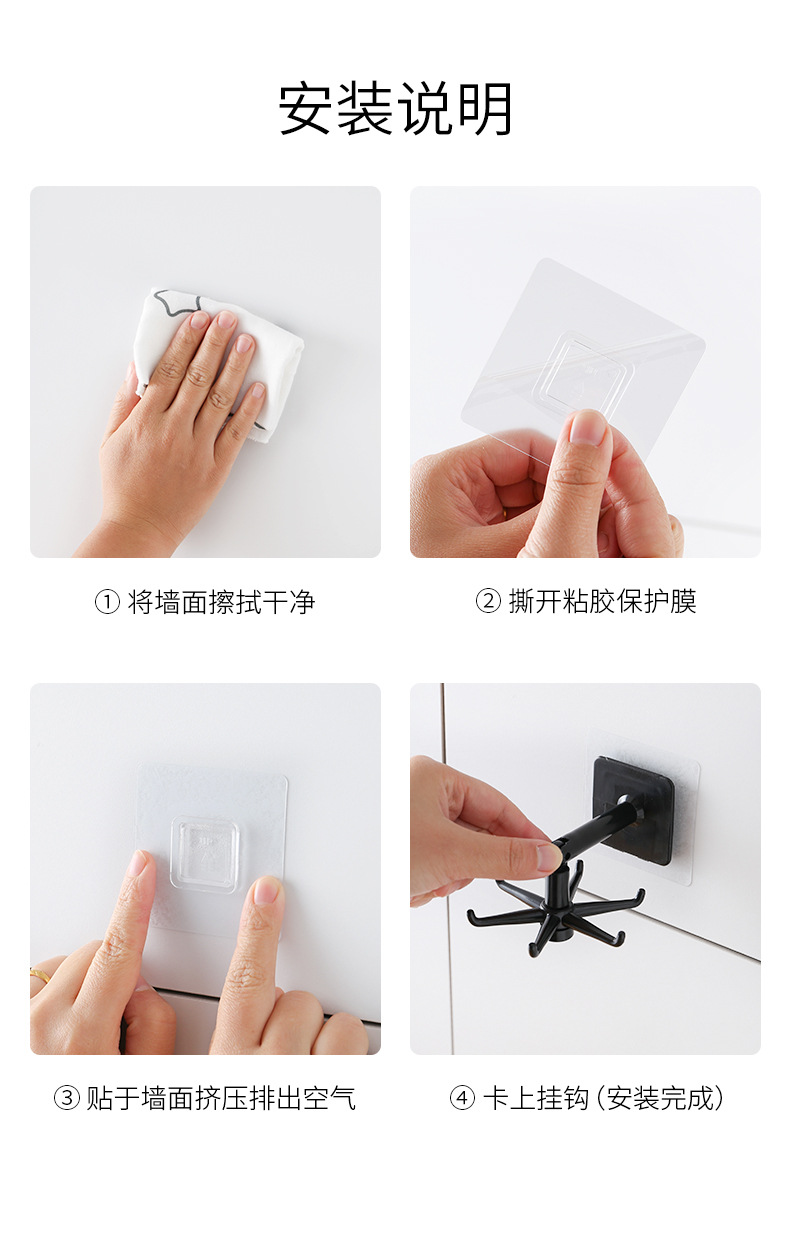 安装说明

① 将墙面擦拭干净

② 撕开粘胶保护膜

③ 贴于墙面挤压排出空气

④ 卡上挂钩（安装完成）