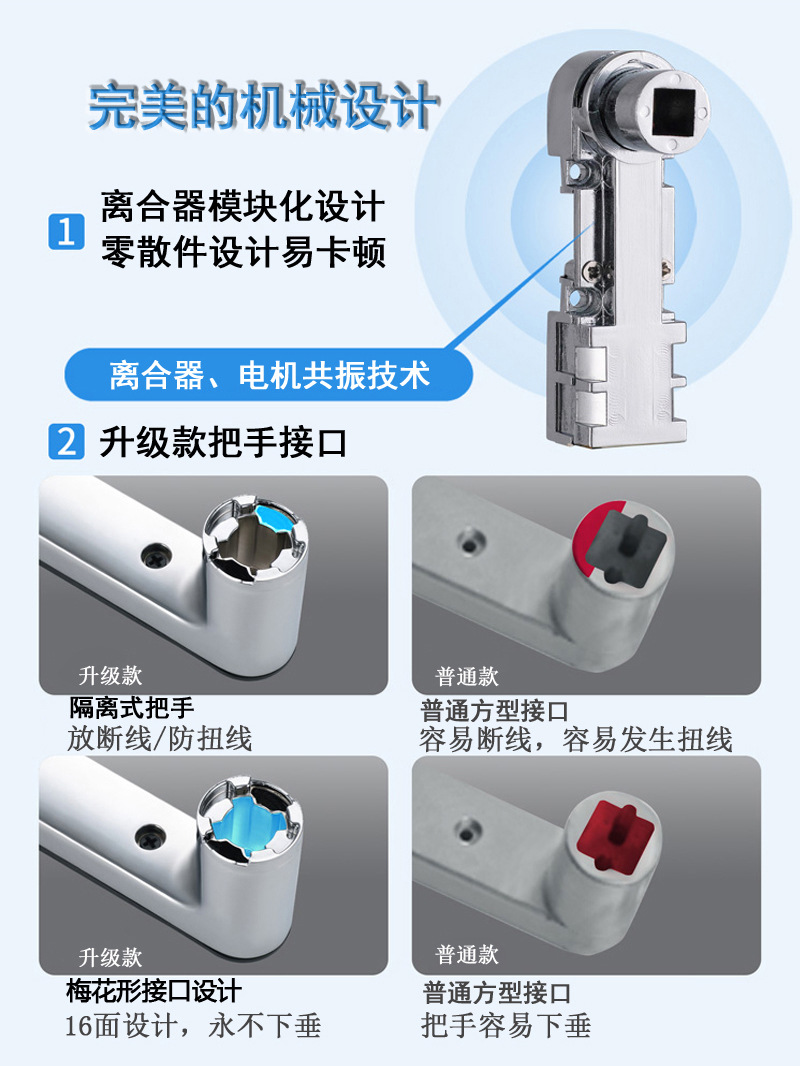 完美的机械设计

1 离合器模块化设计
零散件设计易卡顿

离合器、电机共振技术

2 升级款把手接口

升级款

隔离式把手
放断线/防扭线

普通款

普通方型接口
容易断线，容易发生扭线

升级款

梅花形接口设计
16面设计，永不下垂

普通款

普通方型接口
把手容易下垂