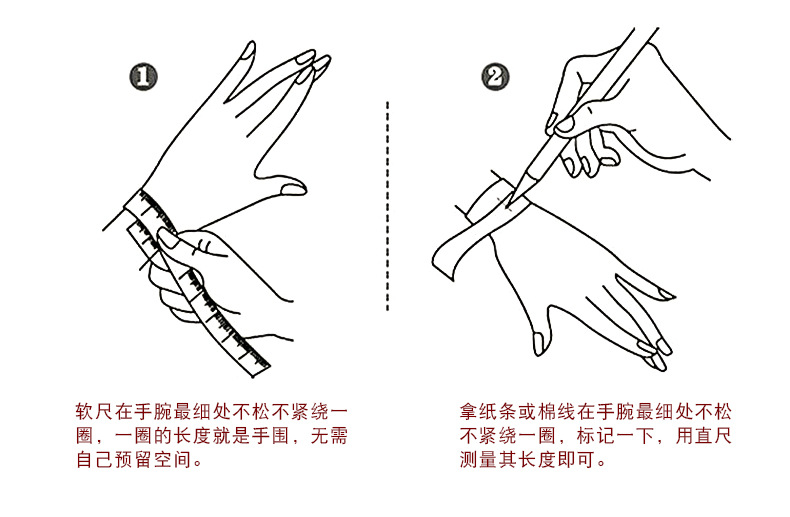 1

软尺在手腕最细处不松不紧绕一圈，一圈的长度就是手围，无需自己预留空间。

2

拿纸条或棉线在手腕最细处不松不紧绕一圈，标记一下，用直尺测量其长度即可。