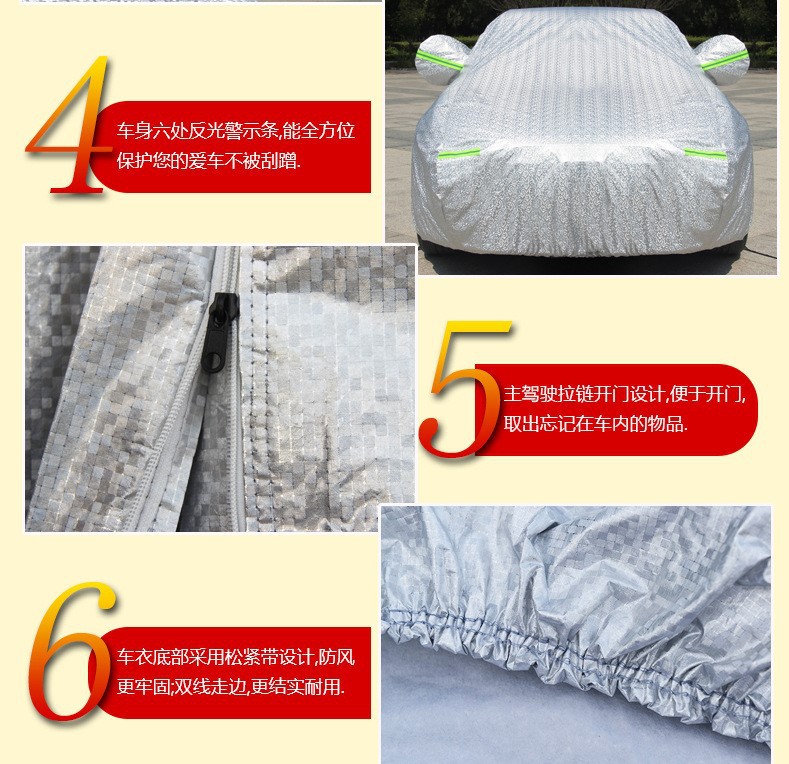 4
车身六处反光警示条,能全方位保护您的爱车不被刮蹭.

5
主驾驶拉链开门设计,便于开门,取出忘记在车内的物品.

6
车衣底部采用松紧带设计,防风更牢固,双线走边,更结实耐用.