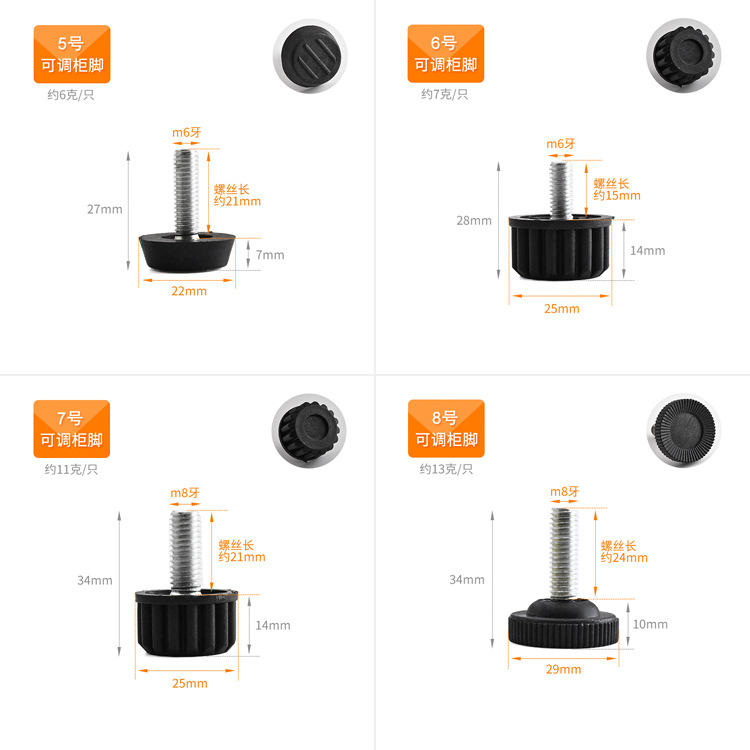 5号
可调柜脚
约6克/只

m6牙
螺丝长
约21mm
27mm
7mm
22mm

6号
可调柜脚
约7克/只

m6牙
螺丝长
约15mm
28mm
14mm
25mm

7号
可调柜脚
约11克/只

m8牙
螺丝长
约21mm
34mm
14mm
25mm

8号
可调柜脚
约13克/只

m8牙
螺丝长
约24mm
34mm
10mm
29mm