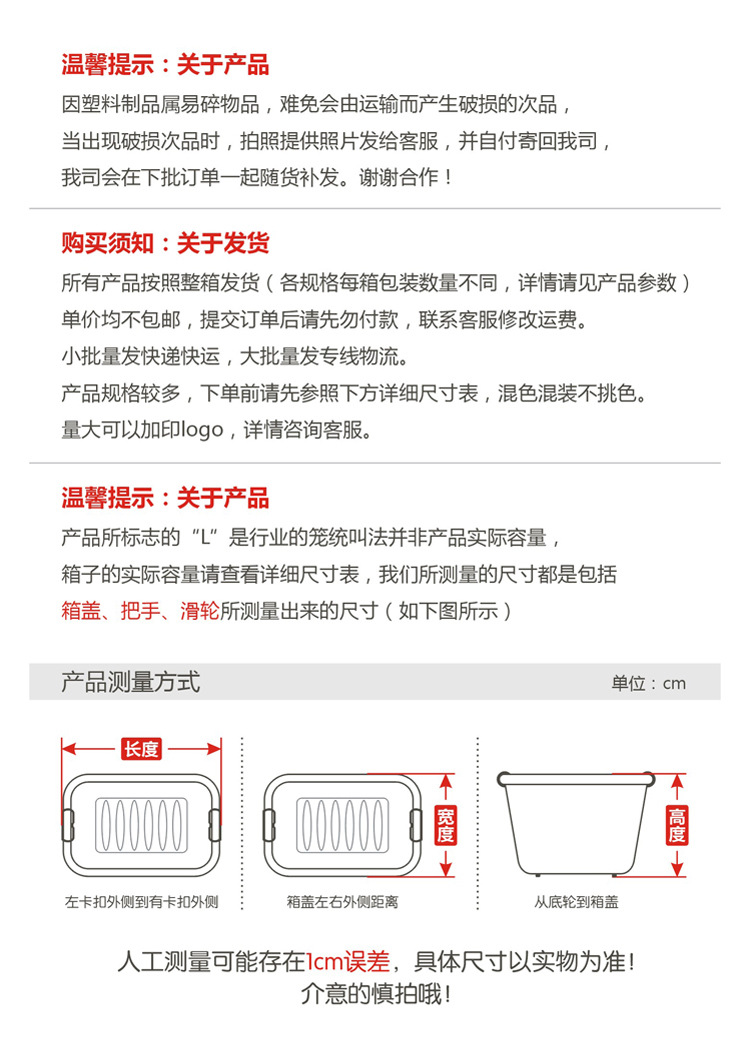 温馨提示：关于产品
因塑料制品属易碎物品，难免会由运输而产生破损的次品，
当出现破损次品时，拍照提供照片发给客服，并自付寄回我司，
我司会在下批订单一起随货补发。谢谢合作！

购买须知：关于发货
所有产品按照整箱发货（各规格每箱包装数量不同，详情请见产品参数）
单价均不包邮，提交订单后请先勿付款，联系客服修改运费。
小批量发快递快运，大批量发专线物流。
产品规格较多，下单前请先参照下方详细尺寸表，混色混装不挑色。
量大可以加印logo，详情咨询客服。

温馨提示：关于产品
产品所标志的“L”是行业的笼统叫法并非产品实际容量，
箱子的实际容量请查看详细尺寸表，我们所测量的尺寸都是包括
箱盖、把手、滑轮所测量出来的尺寸（如下图所示）

产品测量方式
单位：cm

长度
左卡扣外侧到有卡扣外侧

宽度
箱盖左右外侧距离

高度
从底轮到箱盖

人工测量可能存在1cm误差，具体尺寸以实物为准！
介意的慎拍哦！