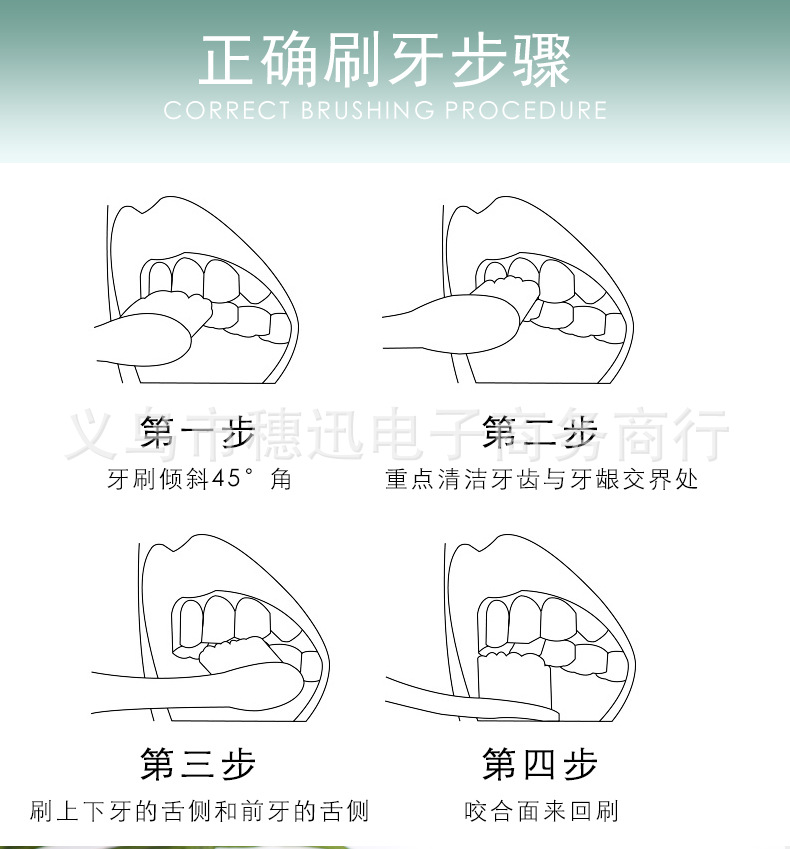 正确刷牙步骤
CORRECT BRUSHING PROCEDURE

义乌市穗迅电子商务商行

第一步
牙刷倾斜45°角

第二步
重点清洁牙齿与牙龈交界处

第三步
刷上下牙的舌侧和前牙的舌侧

第四步
咬合面来回刷