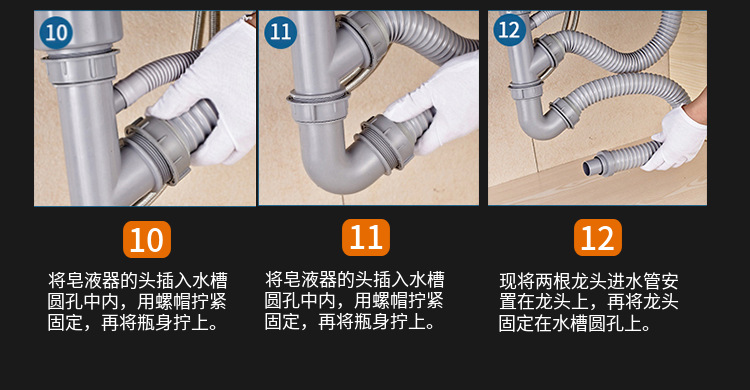 10

11

12

10

将皂液器的头插入水槽圆孔中内，用螺帽拧紧固定，再将瓶身拧上。

11

将皂液器的头插入水槽圆孔中内，用螺帽拧紧固定，再将瓶身拧上。

12

现将两根龙头进水管安置在龙头上，再将龙头固定在水槽圆孔上。