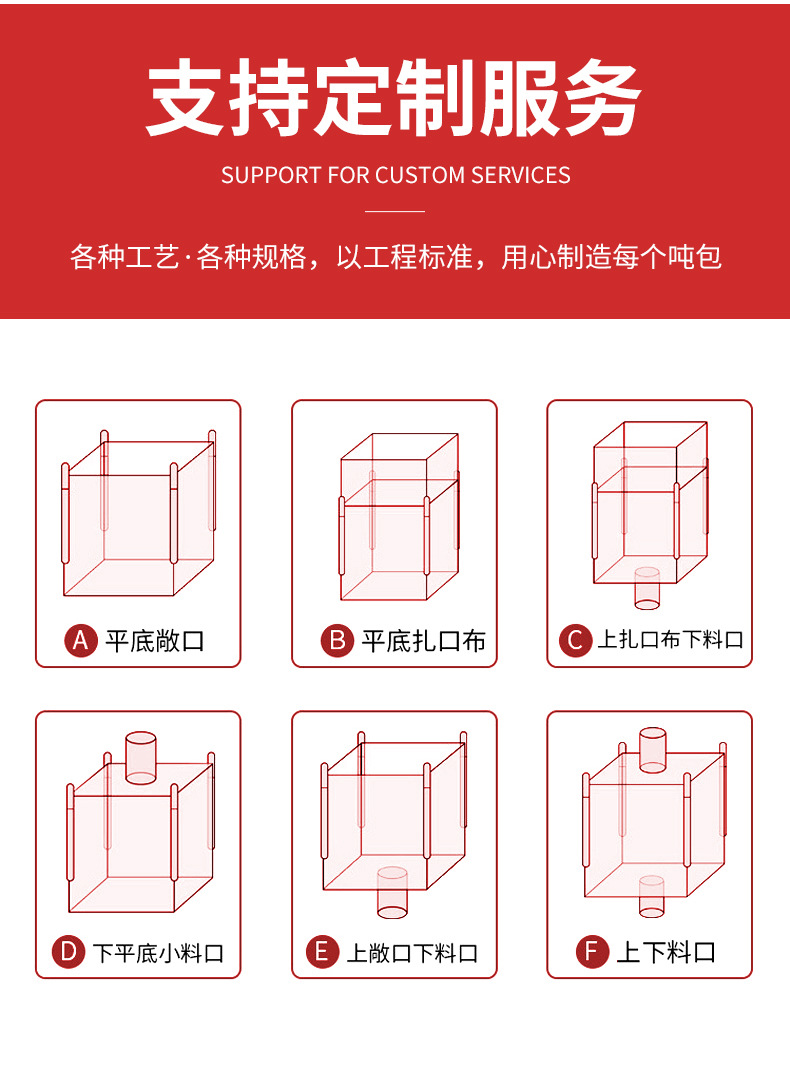 支持定制服务

SUPPORT FOR CUSTOM SERVICES

各种工艺·各种规格，以工程标准，用心制造每个吨包

A 平底敞口

B 平底扎口布

C 上扎口布下料口

D 下平底小料口

E 上敞口下料口

F 上下料口