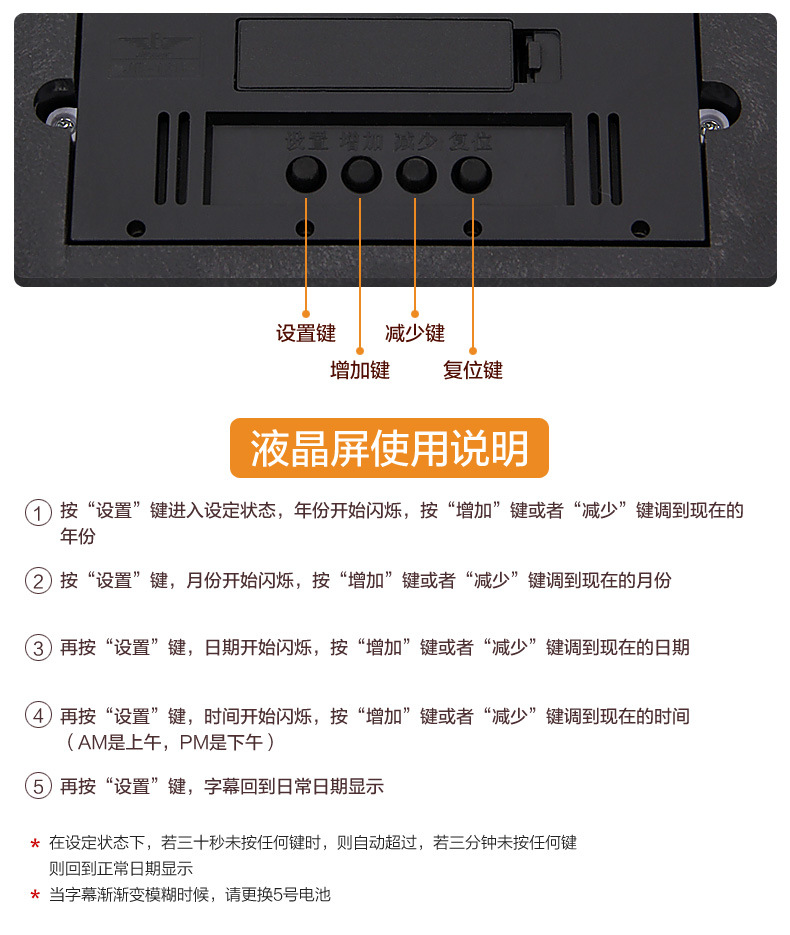 设置 增加 减少 复位

设置键
增加键
减少键
复位键

液晶屏使用说明

1 按“设置”键进入设定状态，年份开始闪烁，按“增加”键或者“减少”键调到现在的年份

2 按“设置”键，月份开始闪烁，按“增加”键或者“减少”键调到现在的月份

3 再按“设置”键，日期开始闪烁，按“增加”键或者“减少”键调到现在的日期

4 再按“设置”键，时间开始闪烁，按“增加”键或者“减少”键调到现在的时间（AM是上午，PM是下午）

5 再按“设置”键，字幕回到日常日期显示

* 在设定状态下，若三十秒未按任何键时，则自动超过，若三分钟未按任何键则回到正常日期显示
* 当字幕渐渐变模糊时候，请更换5号电池