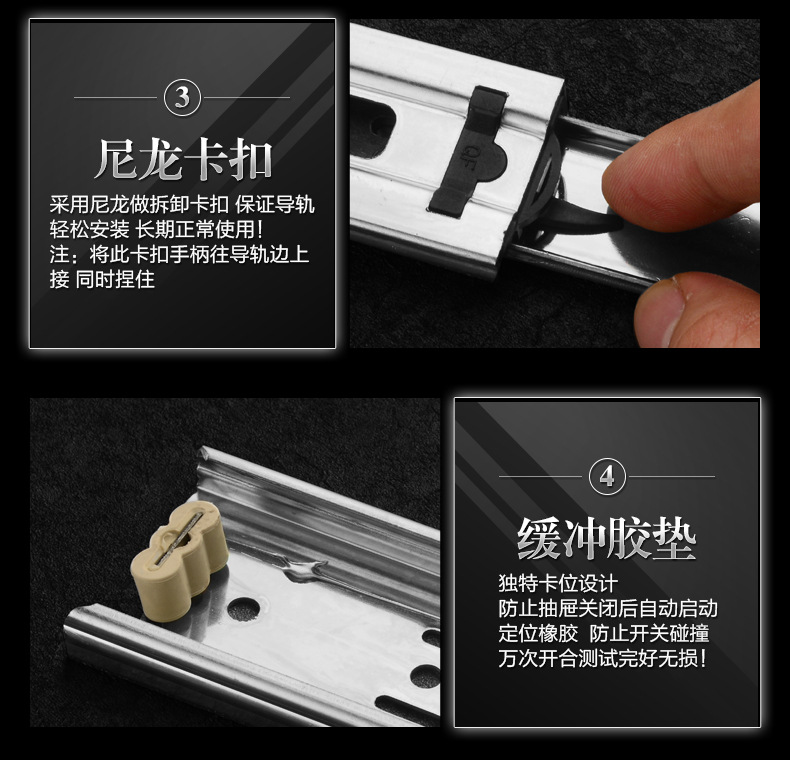 3

尼龙卡扣

采用尼龙做拆卸卡扣 保证导轨轻松安装 长期正常使用!
注：将此卡扣手柄往导轨边上接 同时捏住

QF

4

缓冲胶垫

独特卡位设计
防止抽屉关闭后自动启动
定位橡胶 防止开关碰撞
万次开合测试完好无损!