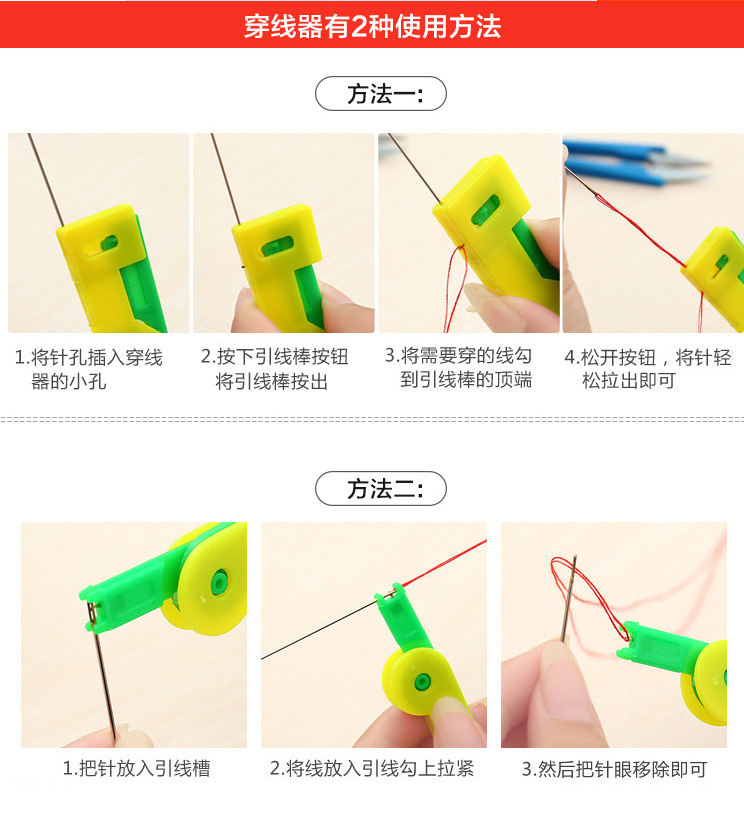 穿线器有2种使用方法

方法一:

1.将针孔插入穿线器的小孔

2.按下引线棒按钮将引线棒按出

3.将需要穿的线勾到引线棒的顶端

4.松开按钮，将针轻松拉出即可

方法二:

1.把针放入引线槽

2.将线放入引线勾上拉紧

3.然后把针眼移除即可