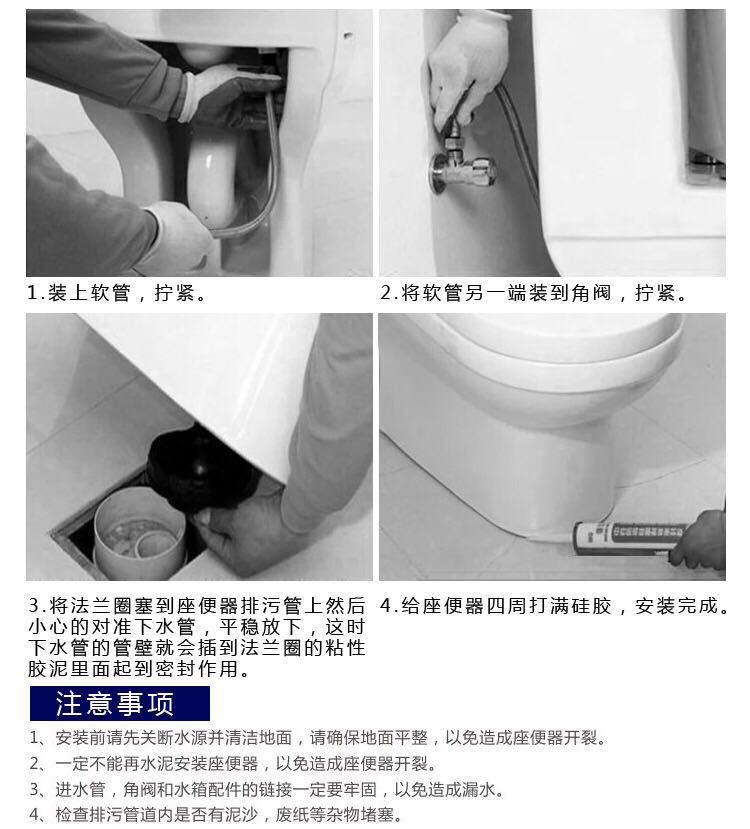 1.装上软管，拧紧。

2.将软管另一端装到角阀，拧紧。

3.将法兰圈塞到座便器排污管上然后小心的对准下水管，平稳放下，这时下水管的管壁就会插到法兰圈的粘性胶泥里面起到密封作用。

4.给座便器四周打满硅胶，安装完成。

注意事项

1、安装前请先关断水源并清洁地面，请确保地面平整，以免造成座便器开裂。
2、一定不能再水泥安装座便器，以免造成座便器开裂。
3、进水管，角阀和水箱配件的链接一定要牢固，以免造成漏水。
4、检查排污管道内是否有泥沙，废纸等杂物堵塞。