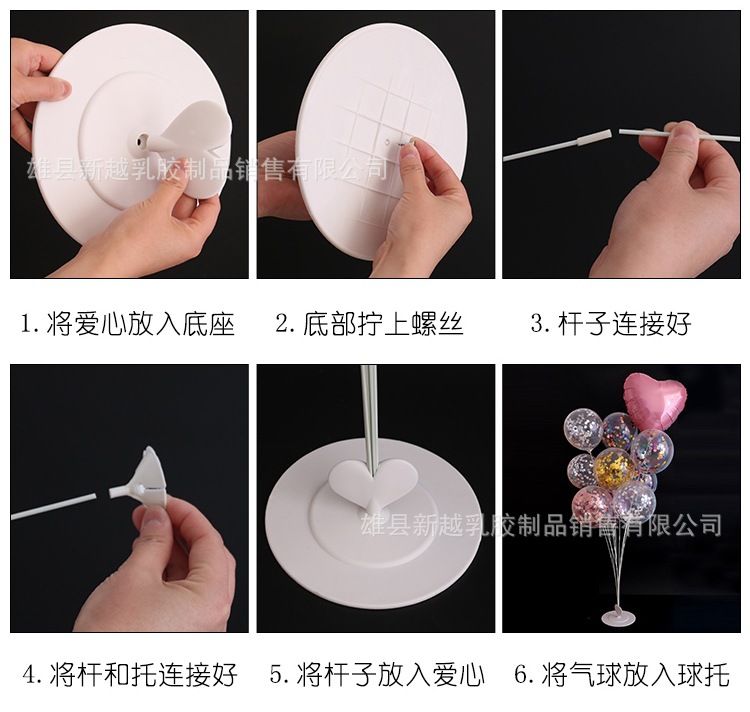 雄县新越乳胶制品销售有限公司

1. 将爱心放入底座

2. 底部拧上螺丝

3. 杆子连接好

雄县新越乳胶制品销售有限公司

4. 将杆和托连接好

5. 将杆子放入爱心

6. 将气球放入球托