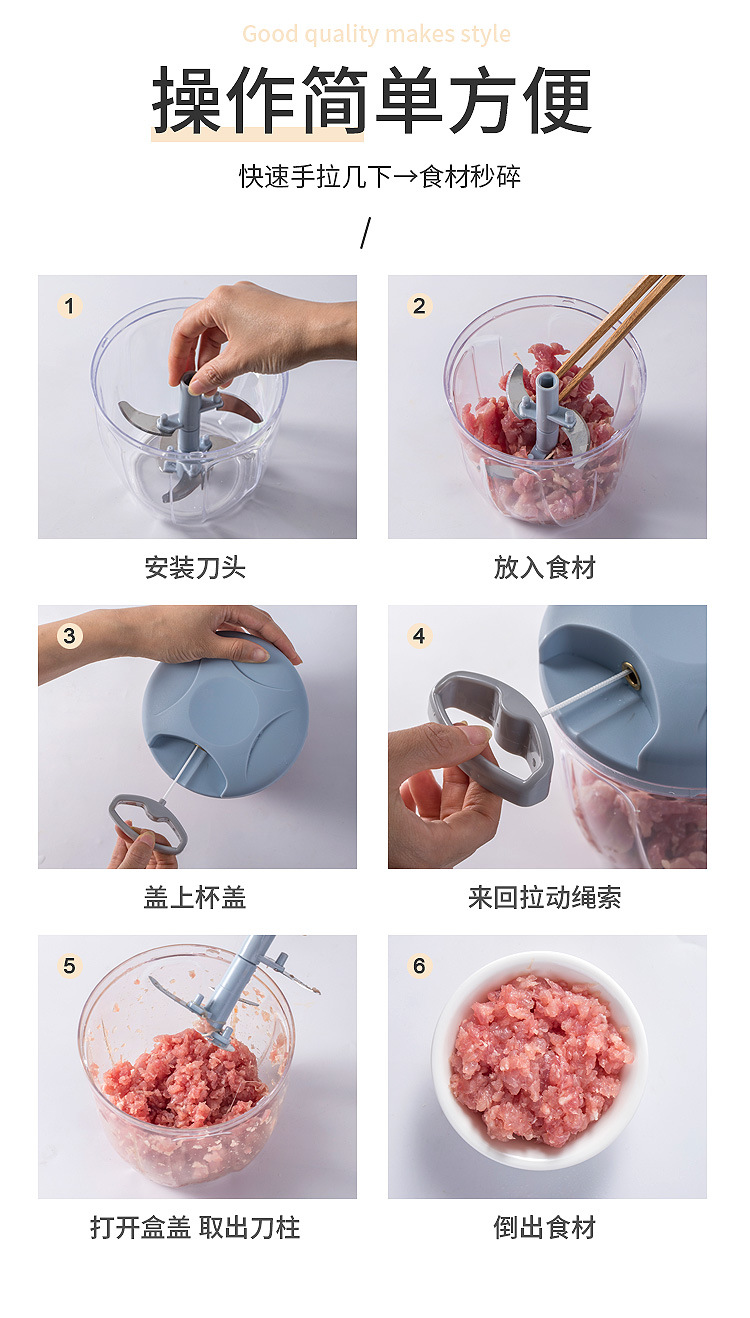 Good quality makes style

操作简单方便

快速手拉几下→食材秒碎

/

1

安装刀头

2

放入食材

3

盖上杯盖

4

来回拉动绳索

5

打开盒盖 取出刀柱

6

倒出食材