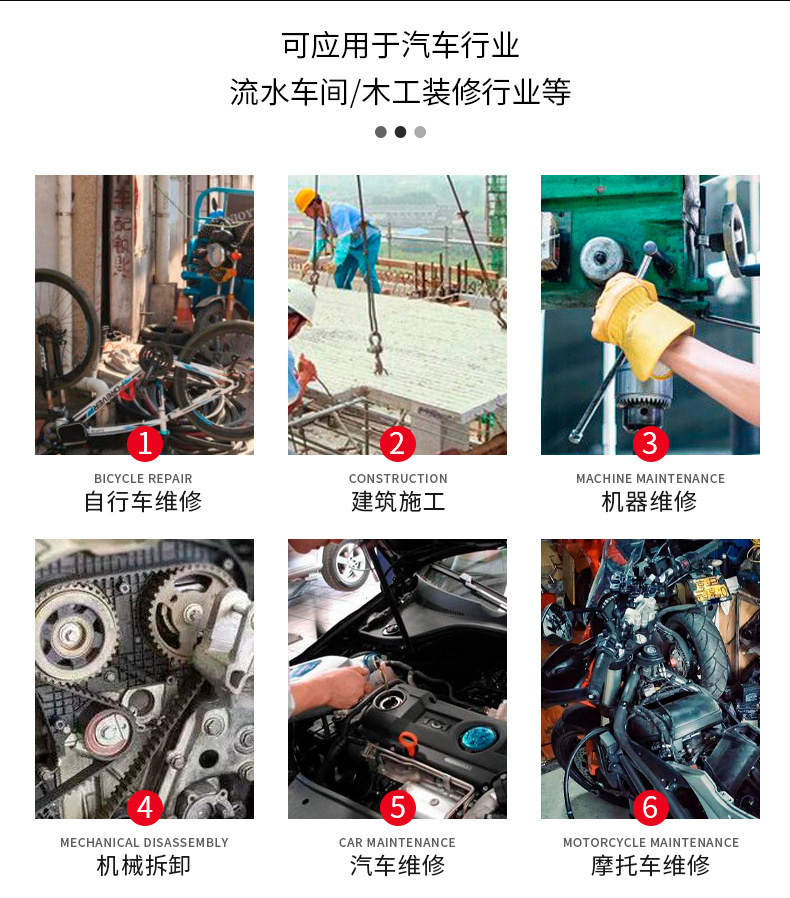 可应用于汽车行业
流水车间/木工装修行业等

1
BICYCLE REPAIR
自行车维修

2
CONSTRUCTION
建筑施工

3
MACHINE MAINTENANCE
机器维修

4
MECHANICAL DISASSEMBLY
机械拆卸

5
CAR MAINTENANCE
汽车维修

6
MOTORCYCLE MAINTENANCE
摩托车维修