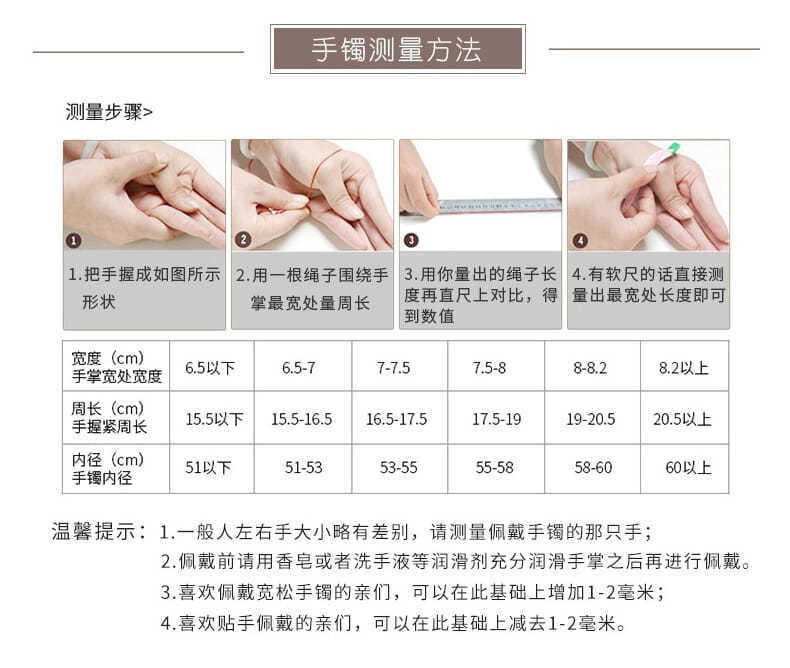 手镯测量方法

测量步骤>

1

1.把手握成如图所示形状

2

2.用一根绳子围绕手掌最宽处量周长

3

3.用你量出的绳子长度再直尺上对比，得到数值

4

4.有软尺的话直接测量出最宽处长度即可

| 宽度（cm）手掌宽处宽度 | 6.5以下 | 6.5-7 | 7-7.5 | 7.5-8 | 8-8.2 | 8.2以上 |
|---|---|---|---|---|---|---|
| 周长（cm）手握紧周长 | 15.5以下 | 15.5-16.5 | 16.5-17.5 | 17.5-19 | 19-20.5 | 20.5以上 |
| 内径（cm）手镯内径 | 51以下 | 51-53 | 53-55 | 55-58 | 58-60 | 60以上 |

温馨提示：1.一般人左右手大小略有差别，请测量佩戴手镯的那只手；
2.佩戴前请用香皂或者洗手液等润滑剂充分润滑手掌之后再进行佩戴。
3.喜欢佩戴宽松手镯的亲们，可以在此基础上增加1-2毫米；
4.喜欢贴手佩戴的亲们，可以在此基础上减去1-2毫米。