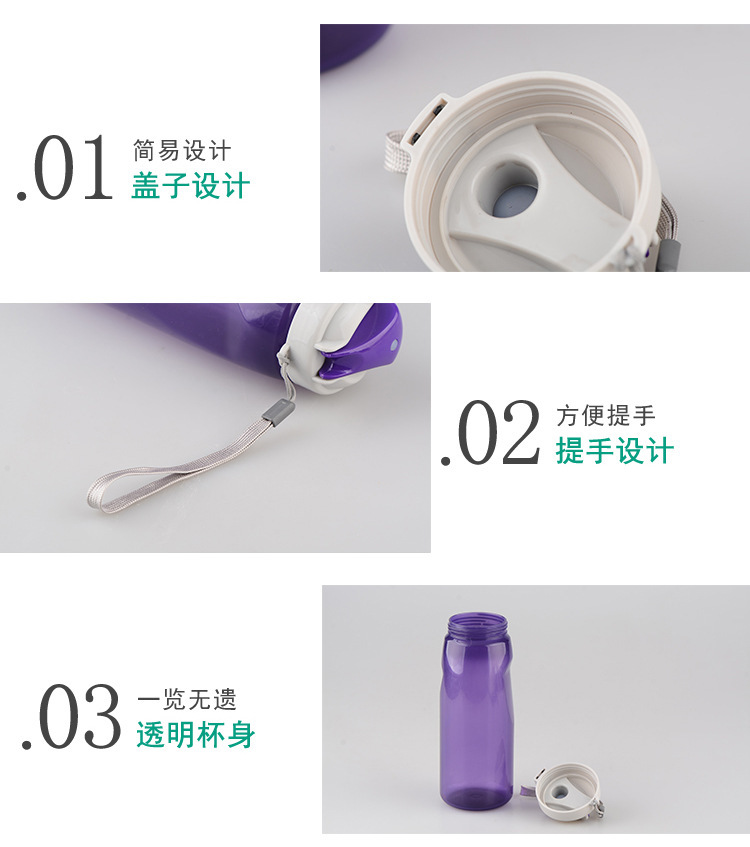 .01 简易设计
盖子设计

.02 方便提手
提手设计

.03 一览无遗
透明杯身