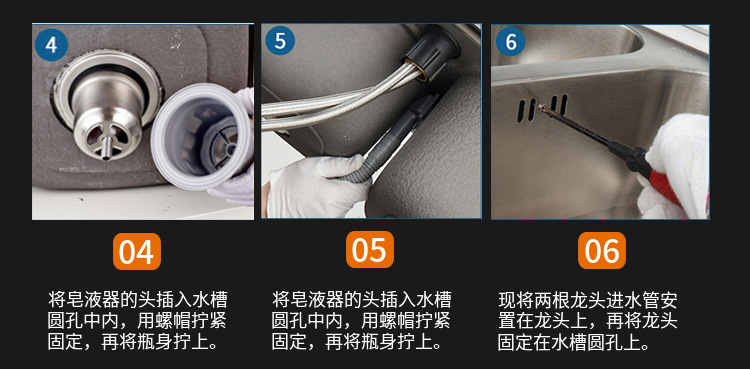 4

5

6

04

将皂液器的头插入水槽圆孔中内，用螺帽拧紧固定，再将瓶身拧上。

05

将皂液器的头插入水槽圆孔中内，用螺帽拧紧固定，再将瓶身拧上。

06

现将两根龙头进水管安置在龙头上，再将龙头固定在水槽圆孔上。