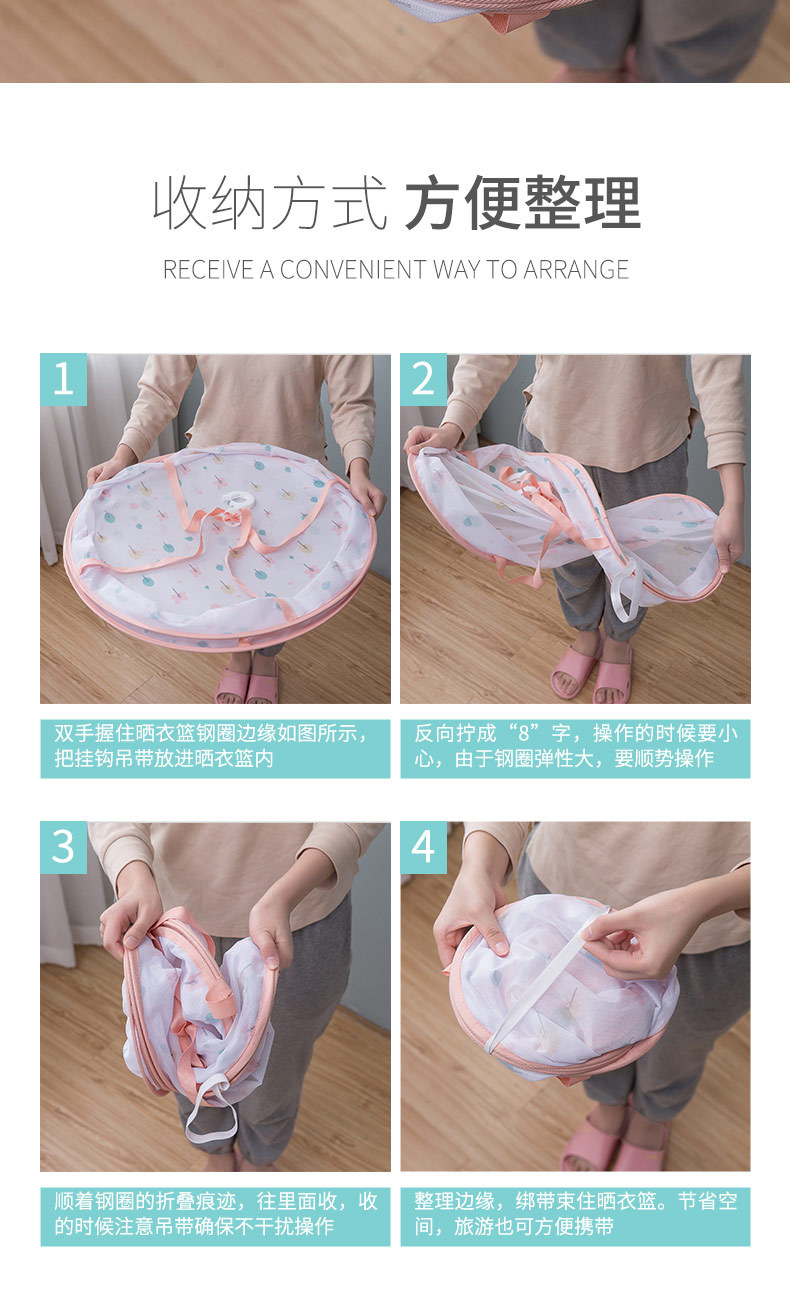 收纳方式 方便整理

RECEIVE A CONVENIENT WAY TO ARRANGE

1

双手握住晒衣篮钢圈边缘如图所示，把挂钩吊带放进晒衣篮内

2

反向拧成“8”字，操作的时候要小心，由于钢圈弹性大，要顺势操作

3

顺着钢圈的折叠痕迹，往里面收，收的时候注意吊带确保不干扰操作

4

整理边缘，绑带束住晒衣篮。节省空间，旅游也可方便携带