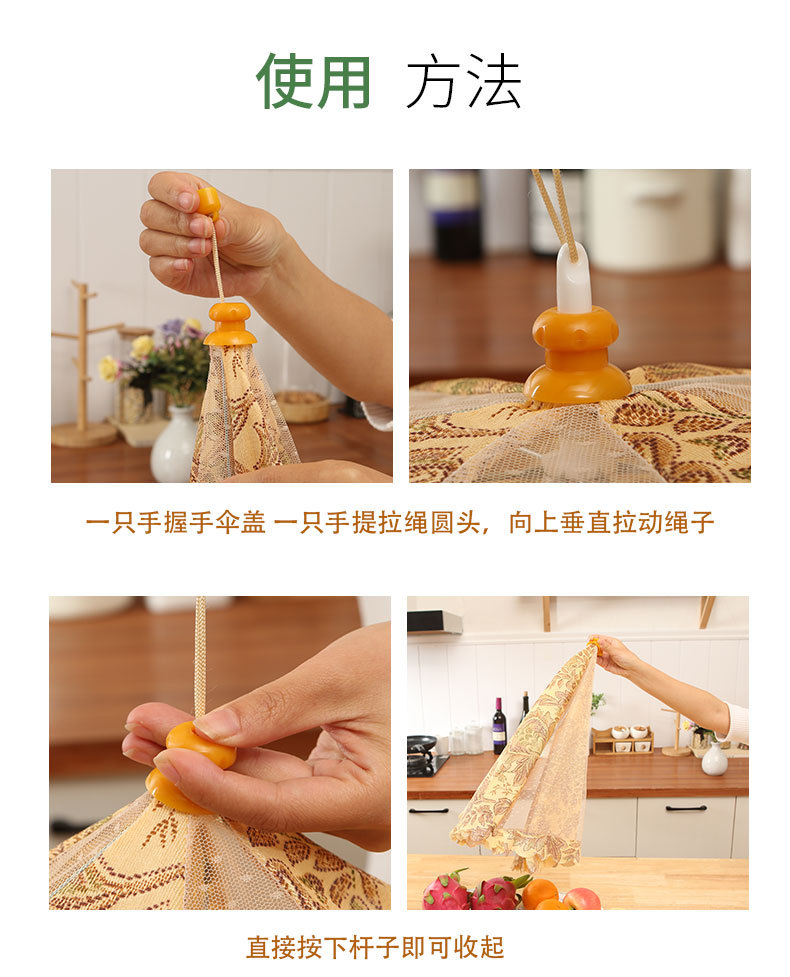 使用 方法

一只手握手伞盖 一只手提拉绳圆头，向上垂直拉动绳子

直接按下杆子即可收起