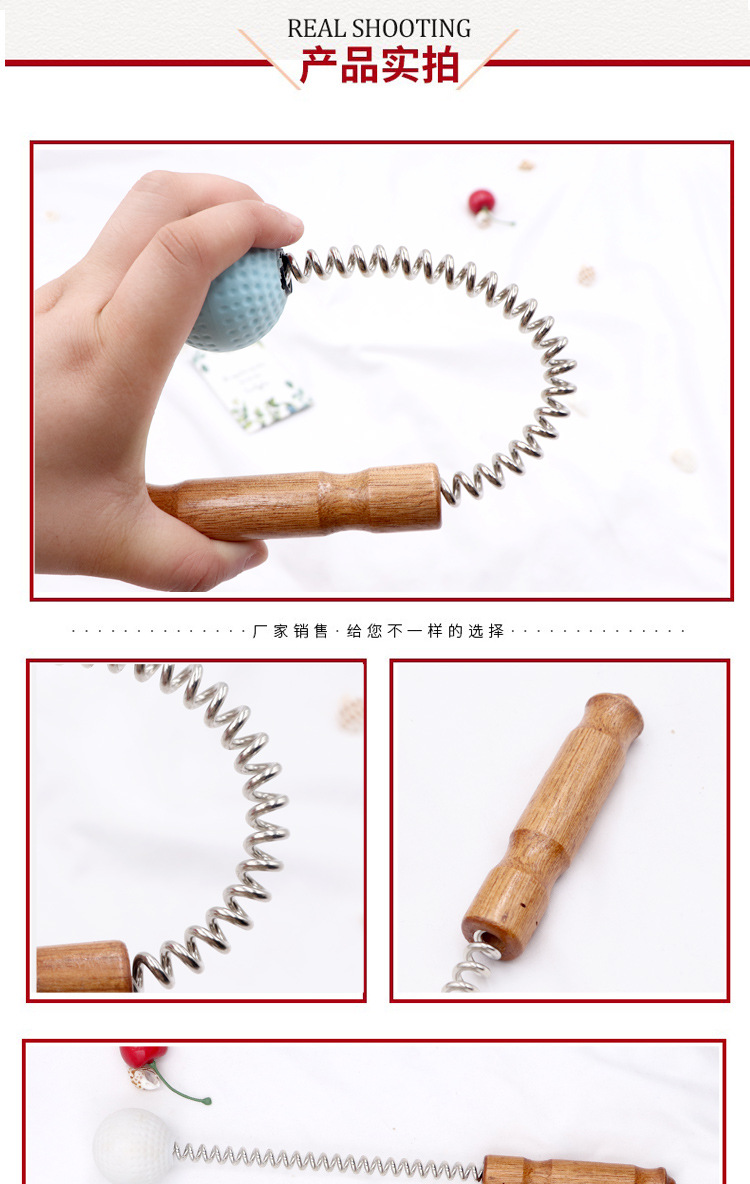 REAL SHOOTING
产品实拍

厂家销售·给您不一样的选择